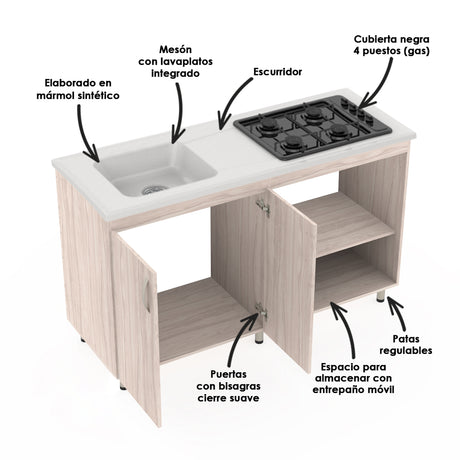 Elaborado en mármol sintético

Mesón con lavaplatos integrado

Escurridor

Cubierta negra 4 puestos (gas)

Puertas con bisagras cierre suave

Espacio para almacenar con entrepaño móvil

Patas regulables