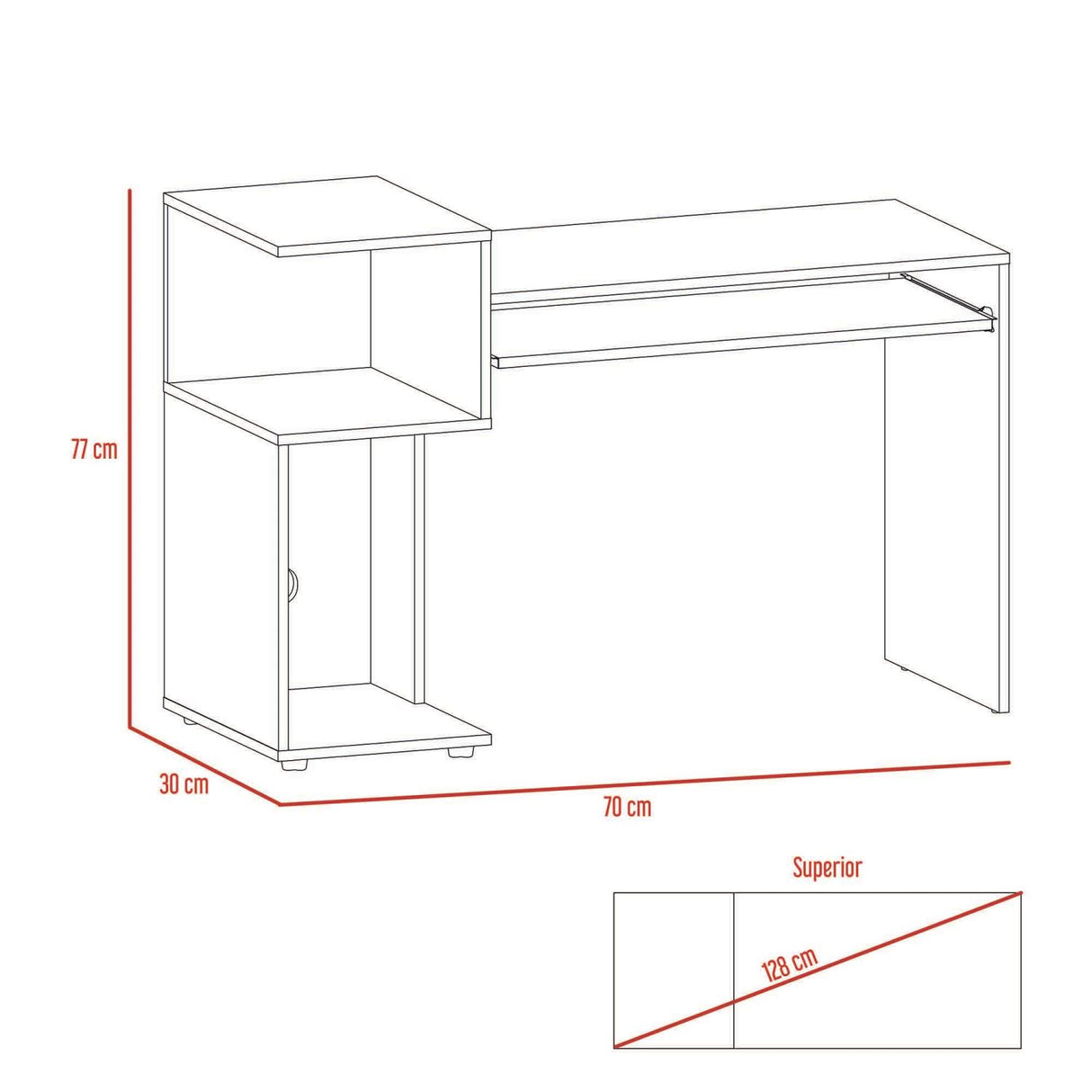 77 cm

30 cm

70 cm

Superior

128 cm