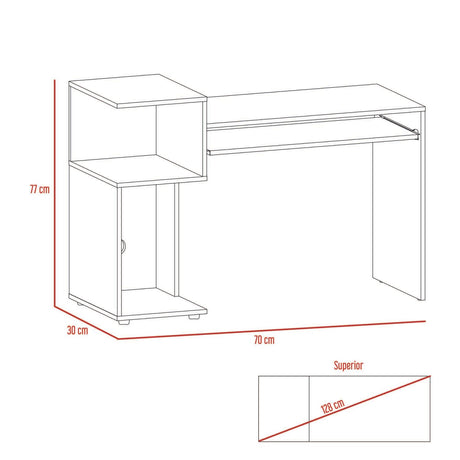 77 cm

30 cm

70 cm

Superior

128 cm