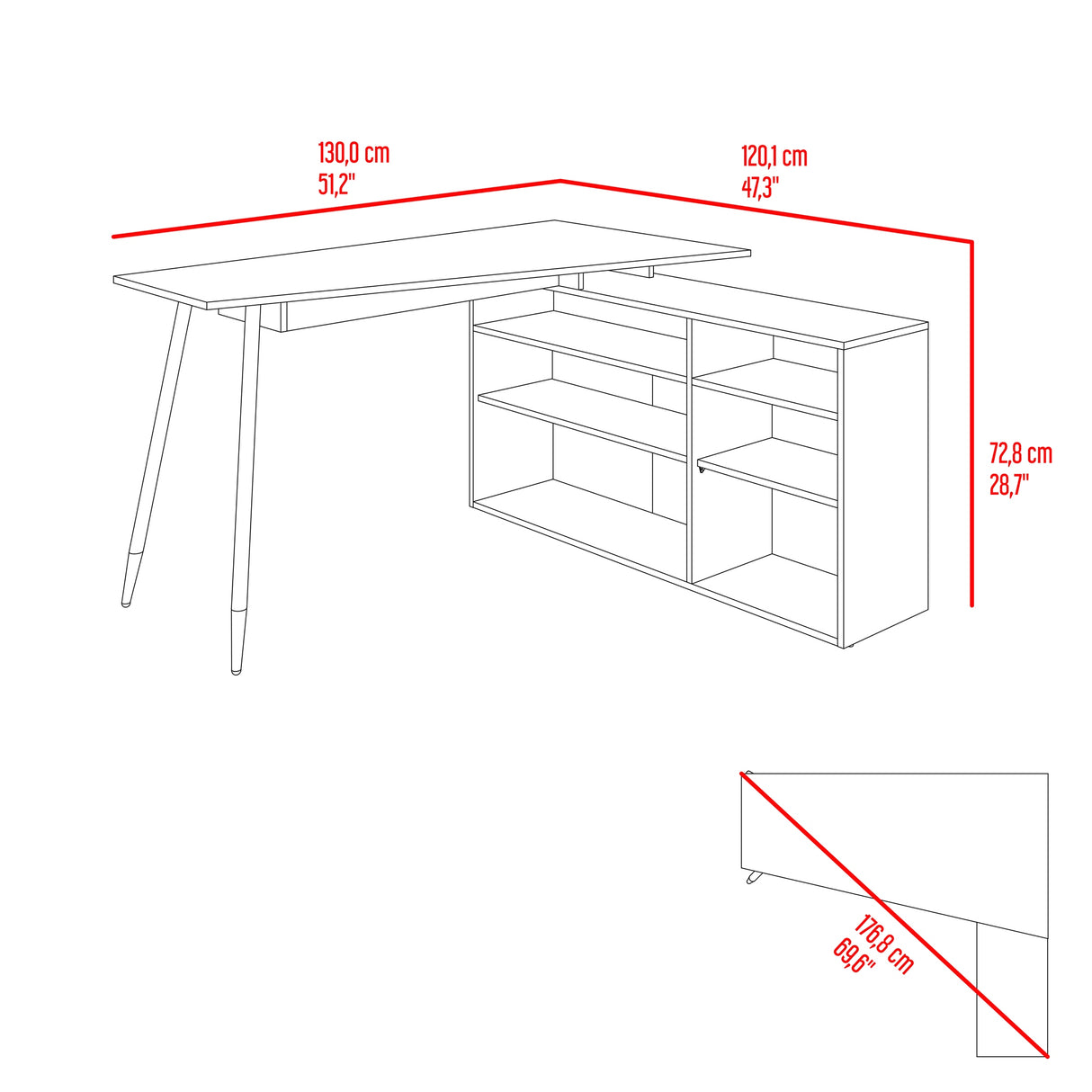 130,0 cm
51,2"

120,1 cm
47,3"

72,8 cm
28,7"

176,8 cm
69,6"