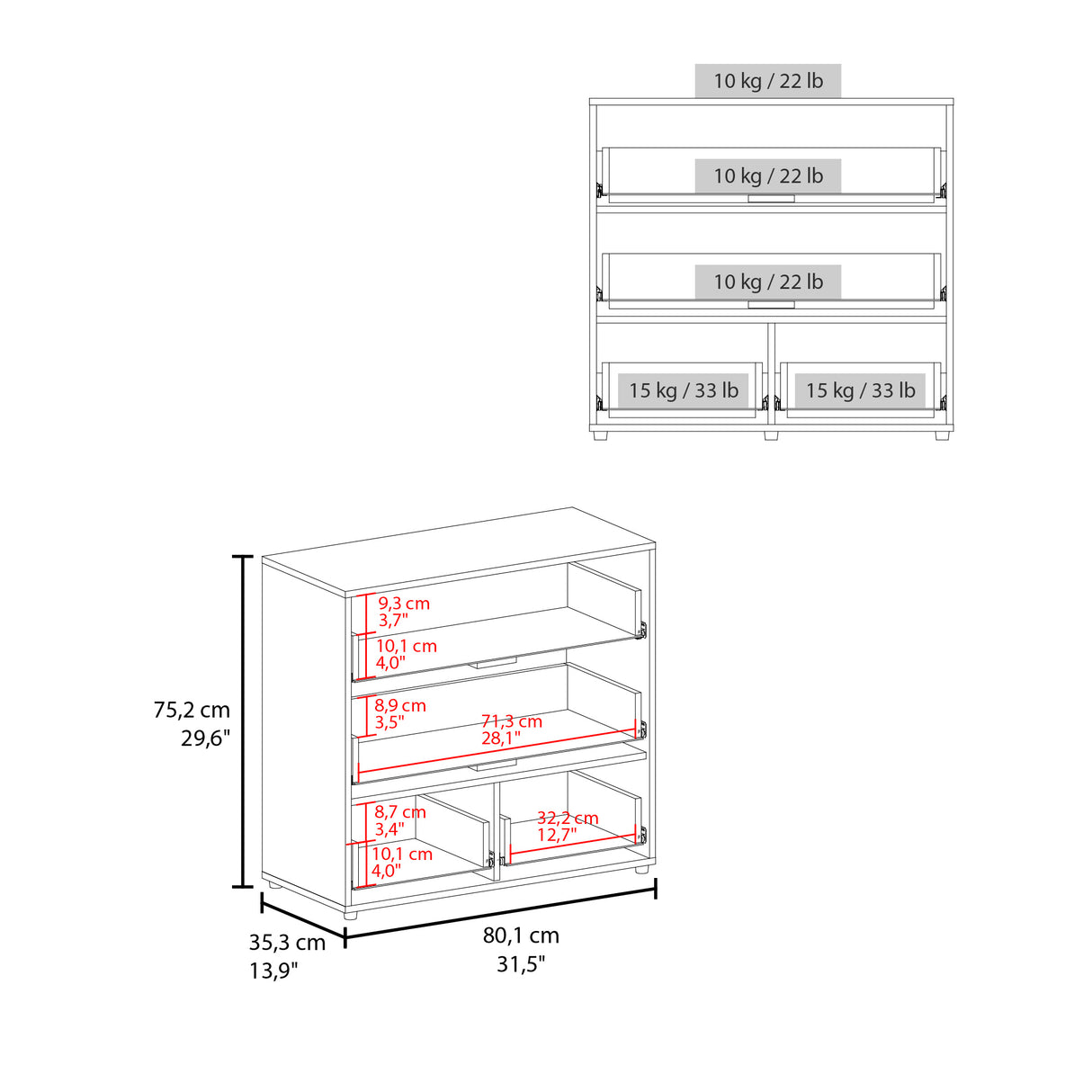 10 kg / 22 lb

10 kg / 22 lb

10 kg / 22 lb

15 kg / 33 lb

15 kg / 33 lb

9,3 cm
3,7"

10,1 cm
4,0"

8,9 cm
3,5"

71,3 cm
28,1"

8,7 cm
3,4"

10,1 cm
4,0"

32,2 cm
12,7"

75,2 cm
29,6"

35,3 cm
13,9"

80,1 cm
31,5"