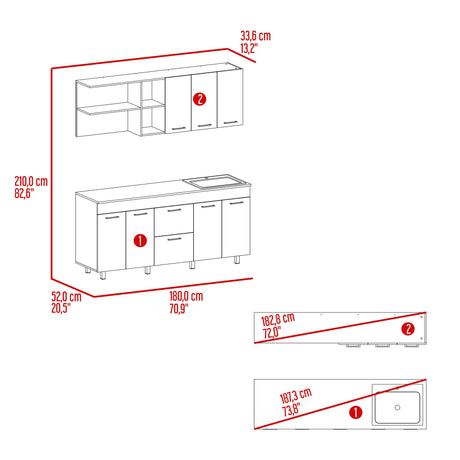 33,6 cm
13,2"

2

210,0 cm
82,6"

1

52,0 cm
20,5"

180,0 cm
70,9"

182,8 cm
72,0"

2

187,3 cm
73,8"

1