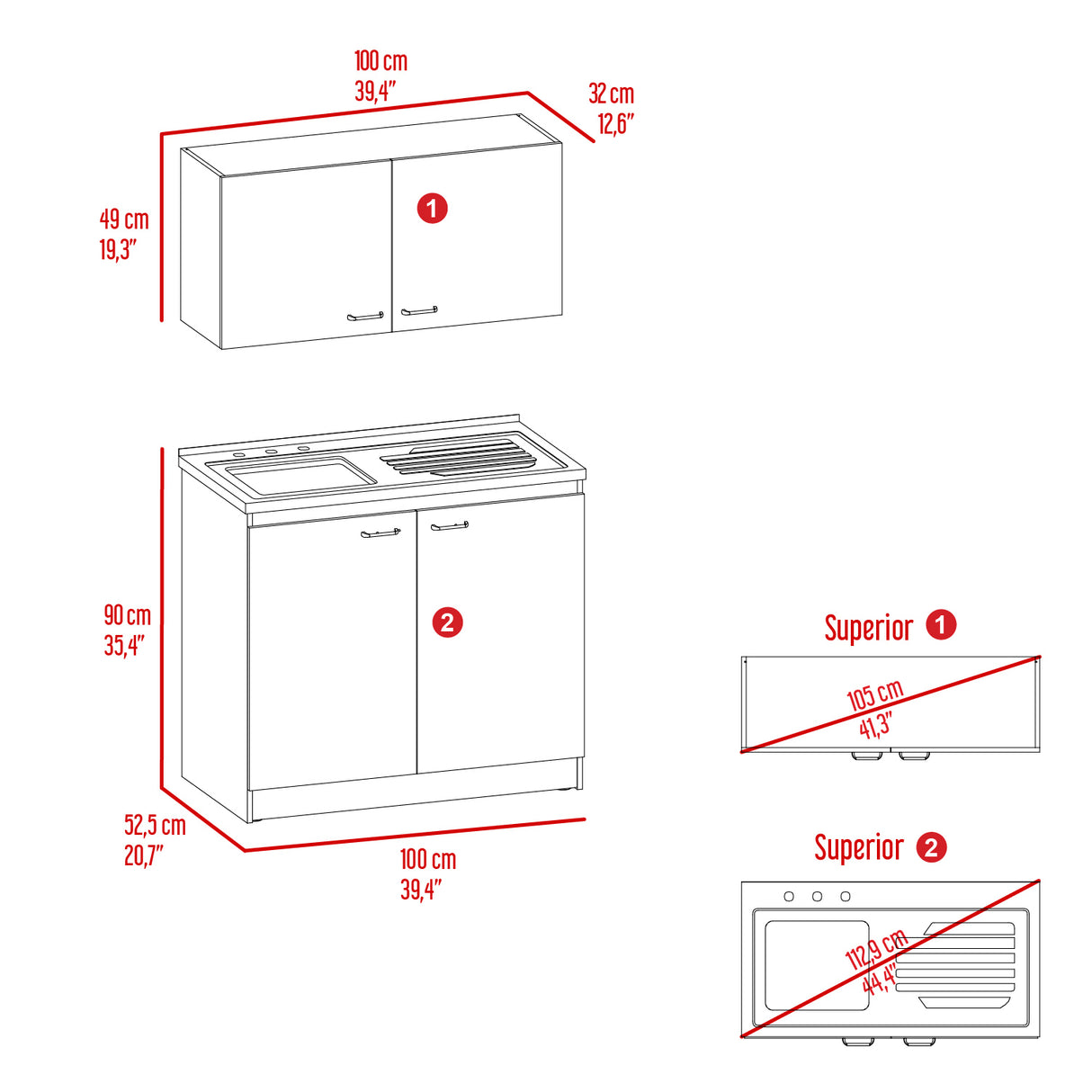 100 cm
39,4"

32 cm
12,6"

49 cm
19,3"

1

90 cm
35,4"

2

52,5 cm
20,7"

100 cm
39,4"

Superior 1

105 cm
41,3"

Superior 2

112,9 cm
44,4"