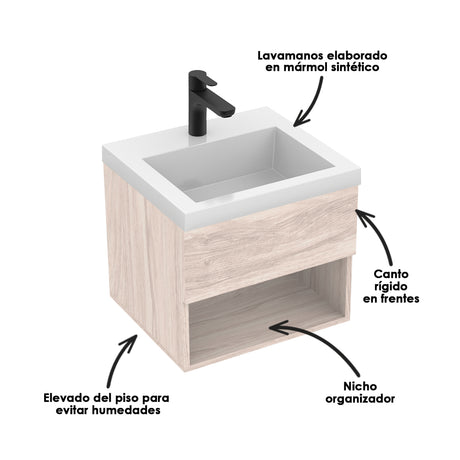 Lavamanos elaborado en mármol sintético

Canto rígido en frentes

Elevado del piso para evitar humedades

Nicho organizador