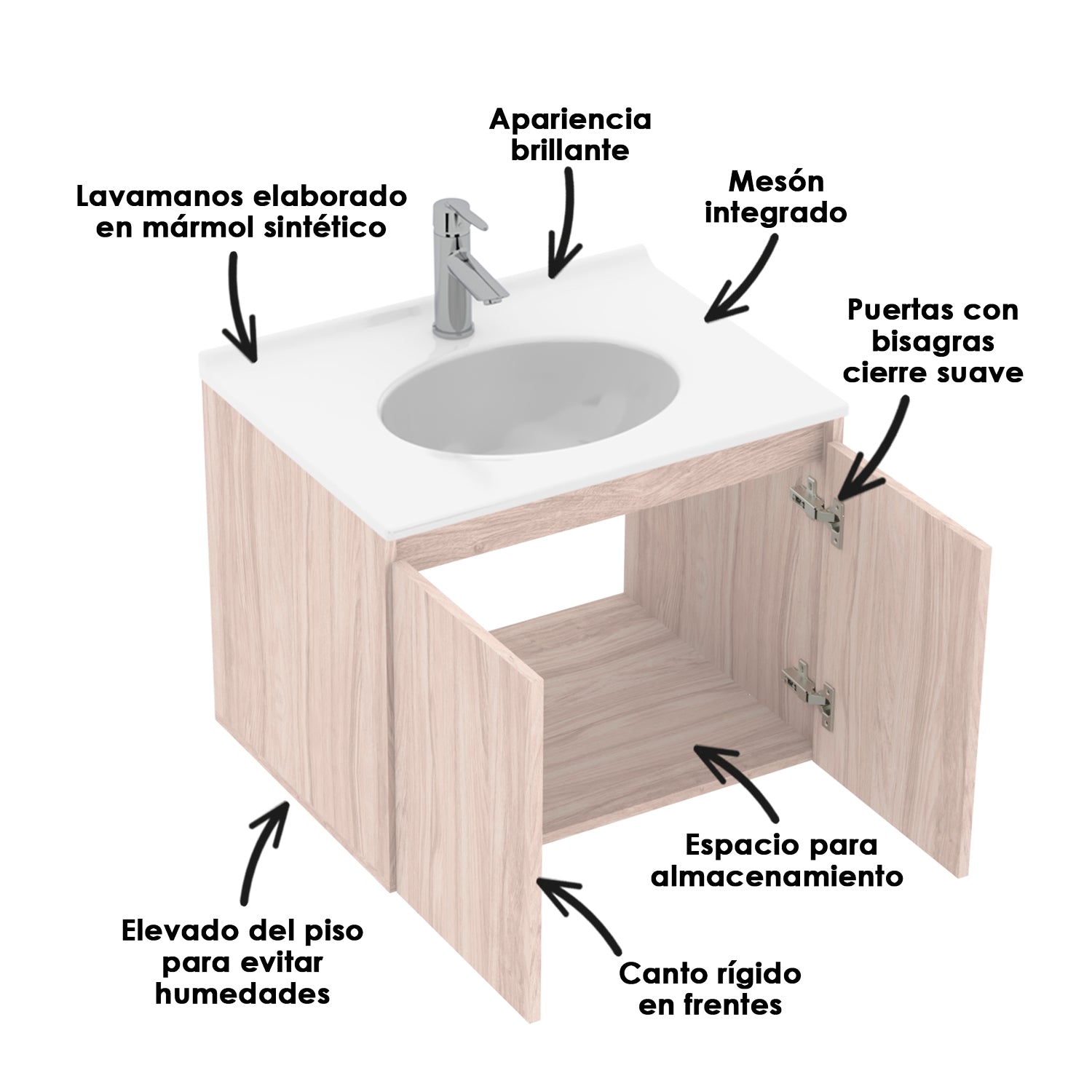 Apariencia brillante

Lavamanos elaborado en mármol sintético

Mesón integrado

Puertas con bisagras cierre suave

Espacio para almacenamiento

Elevado del piso para evitar humedades

Canto rígido en frentes