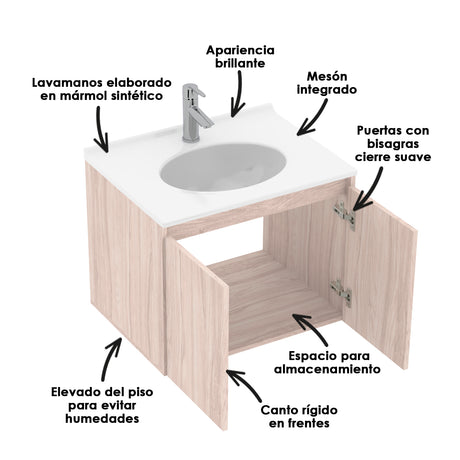 Apariencia brillante

Lavamanos elaborado en mármol sintético

Mesón integrado

Puertas con bisagras cierre suave

Espacio para almacenamiento

Elevado del piso para evitar humedades

Canto rígido en frentes