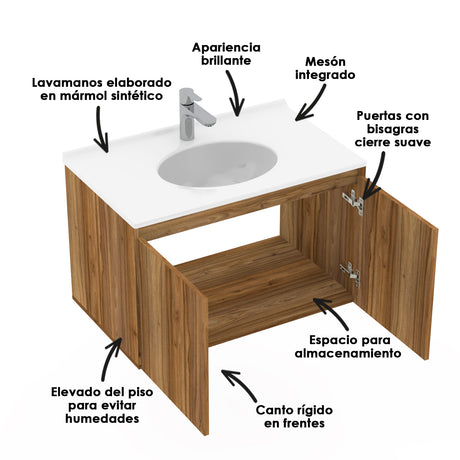 Apariencia brillante

Mesón integrado

Lavamanos elaborado en mármol sintético

Puertas con bisagras cierre suave

Espacio para almacenamiento

Elevado del piso para evitar humedades

Canto rígido en frentes