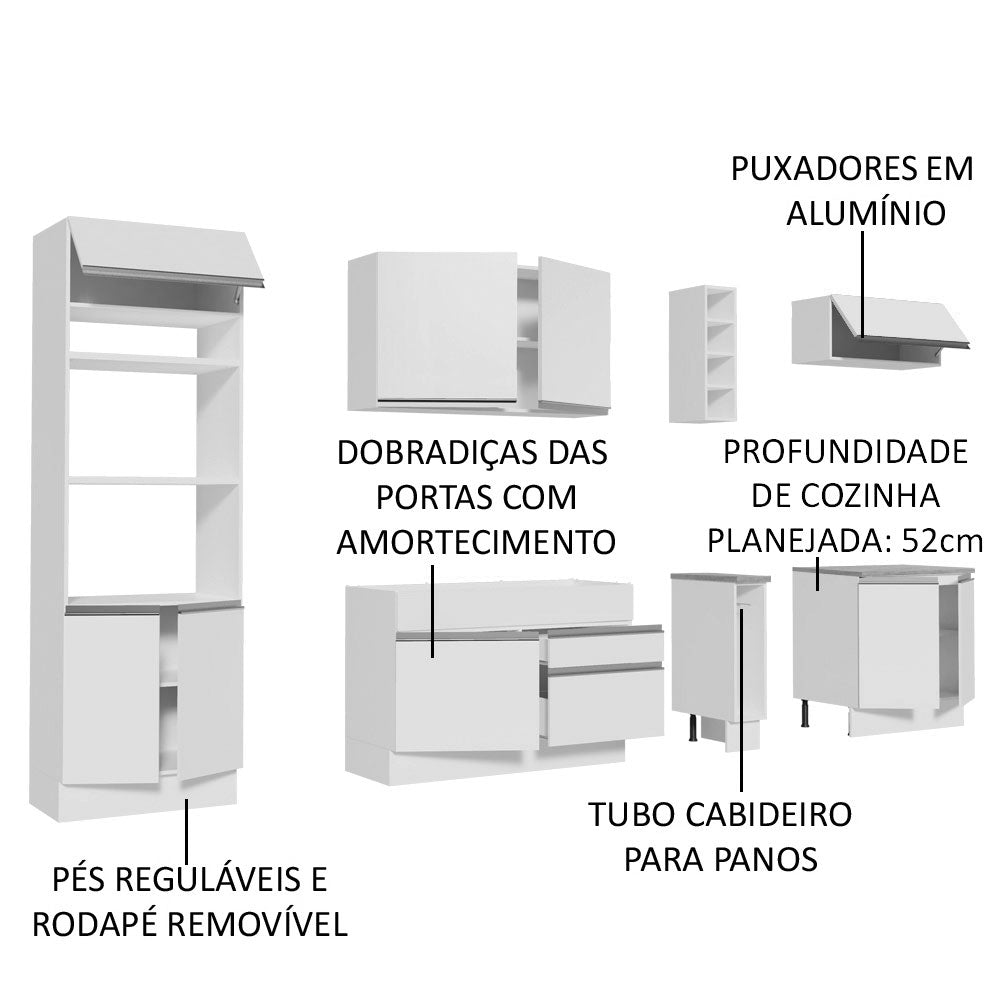 PUXADORES EM ALUMÍNIO

DOBRADIÇAS DAS PORTAS COM AMORTECIMENTO

PROFUNDIDADE DE COZINHA PLANEJADA: 52cm

TUBO CABIDEIRO PARA PANOS

PÉS REGULÁVEIS E RODAPÉ REMOVÍVEL