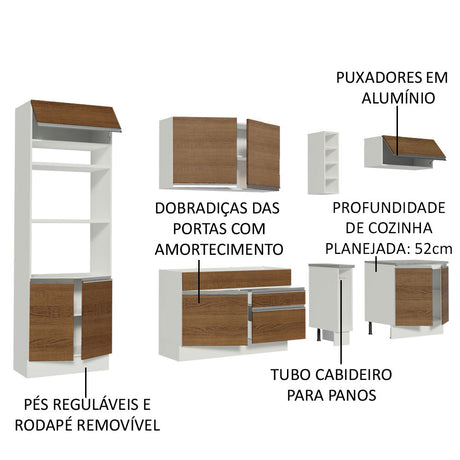 PUXADORES EM ALUMÍNIO

DOBRADIÇAS DAS PORTAS COM AMORTECIMENTO

PROFUNDIDADE DE COZINHA PLANEJADA: 52cm

TUBO CABIDEIRO PARA PANOS

PÉS REGULÁVEIS E RODAPÉ REMOVÍVEL