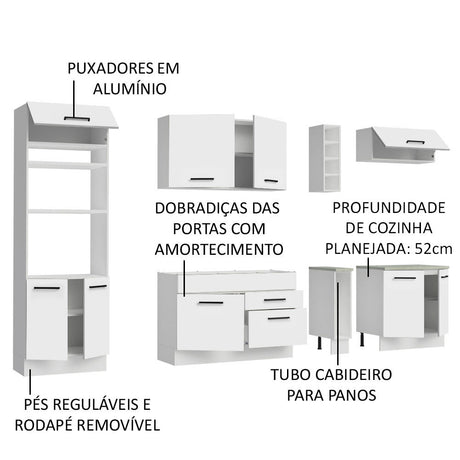 PUXADORES EM ALUMÍNIO

DOBRADIÇAS DAS PORTAS COM AMORTECIMENTO

PROFUNDIDADE DE COZINHA PLANEJADA: 52cm

TUBO CABIDEIRO PARA PANOS

PÉS REGULÁVEIS E RODAPÉ REMOVÍVEL