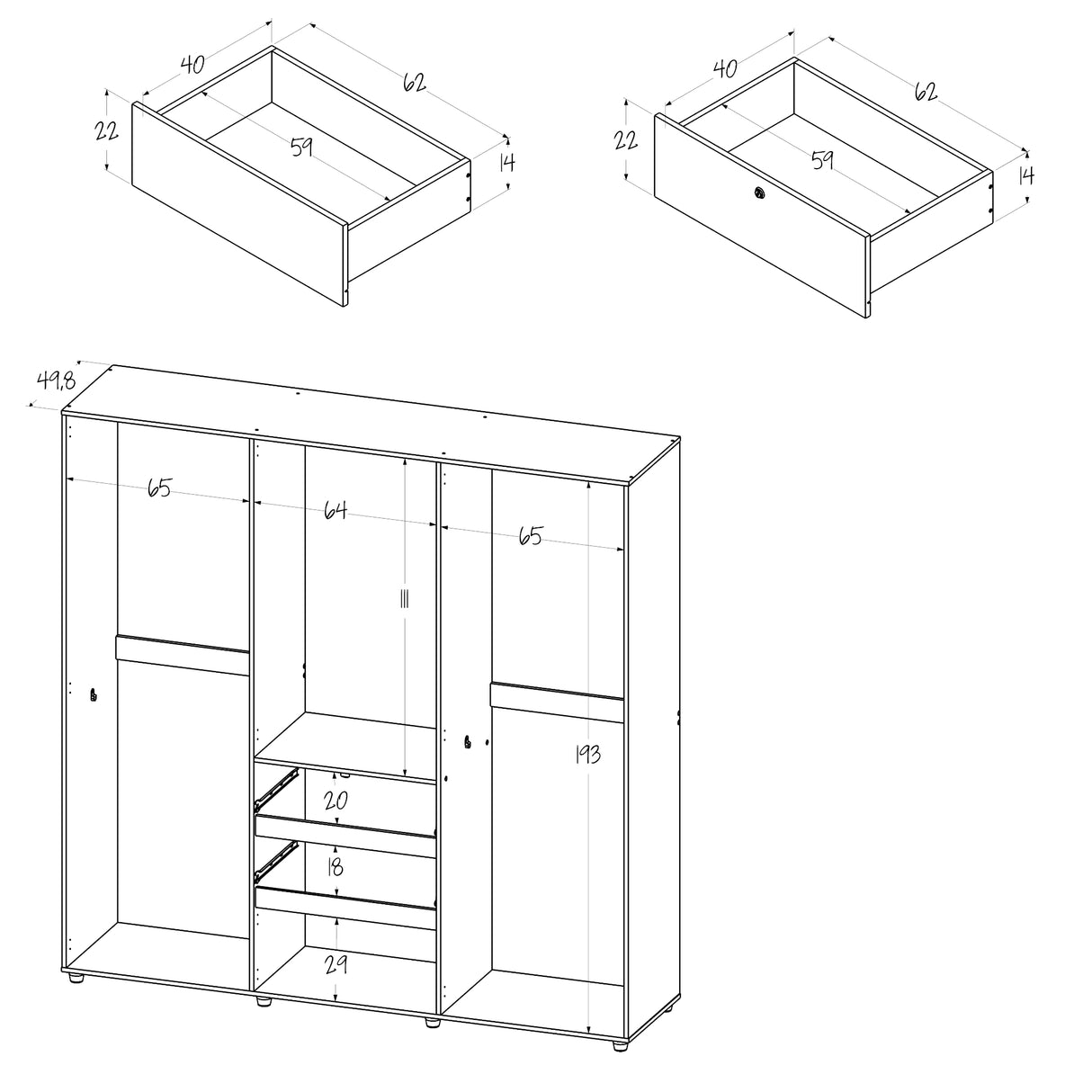 40
62
22
59
14

40
62
22
59
14

49,8
65
64
65
111
193
20
18
29