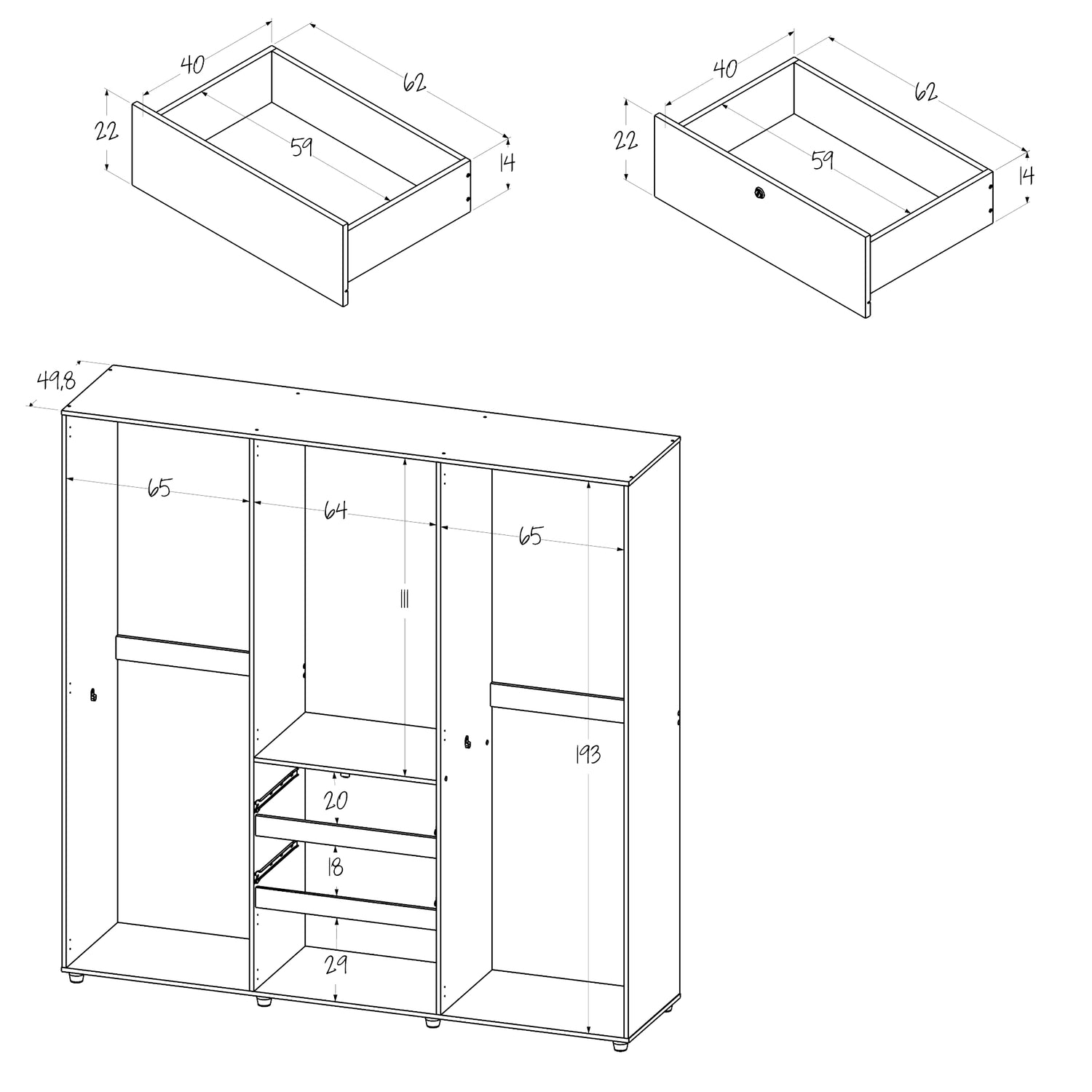 40
62
22
59
14

40
62
22
59
14

49,8
65
64
65
111
193
20
18
29