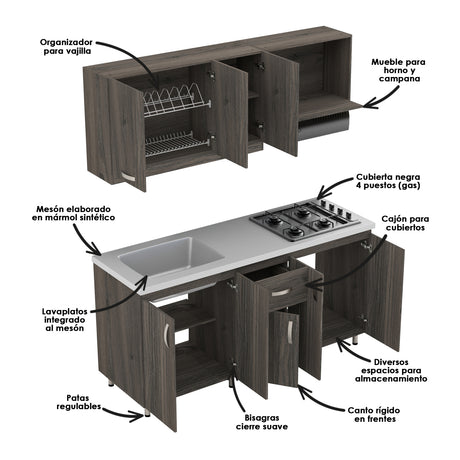 Organizador para vajilla

Mueble para horno y campana

Cubierta negra 4 puestos (gas)

Mesón elaborado en mármol sintético

Cajón para cubiertos

Lavaplatos integrado al mesón

Diversos espacios para almacenamiento

Patas regulables

Bisagras cierre suave

Canto rígido en frentes