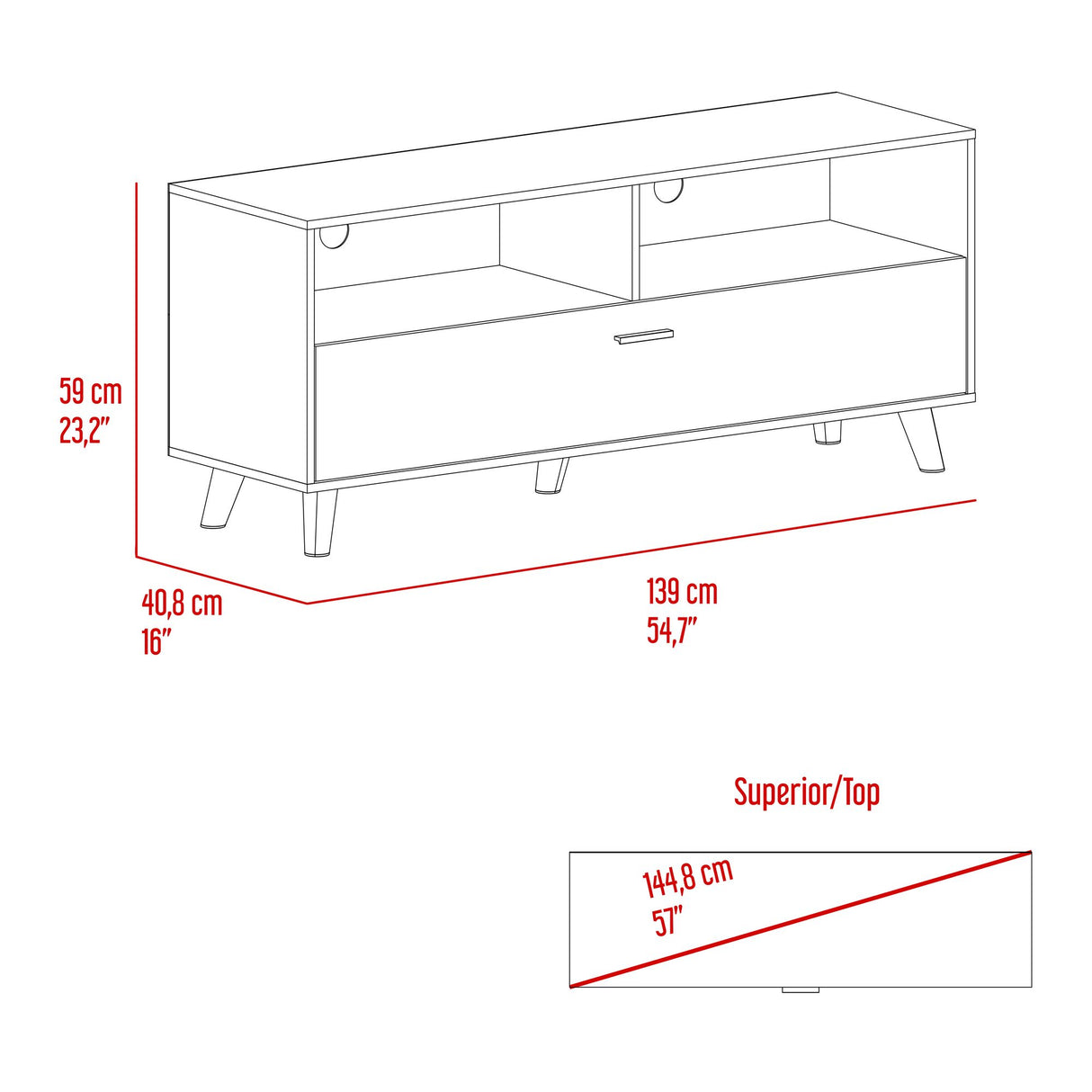 59 cm
23,2"

40,8 cm
16"

139 cm
54,7"

Superior/Top

144,8 cm
57"