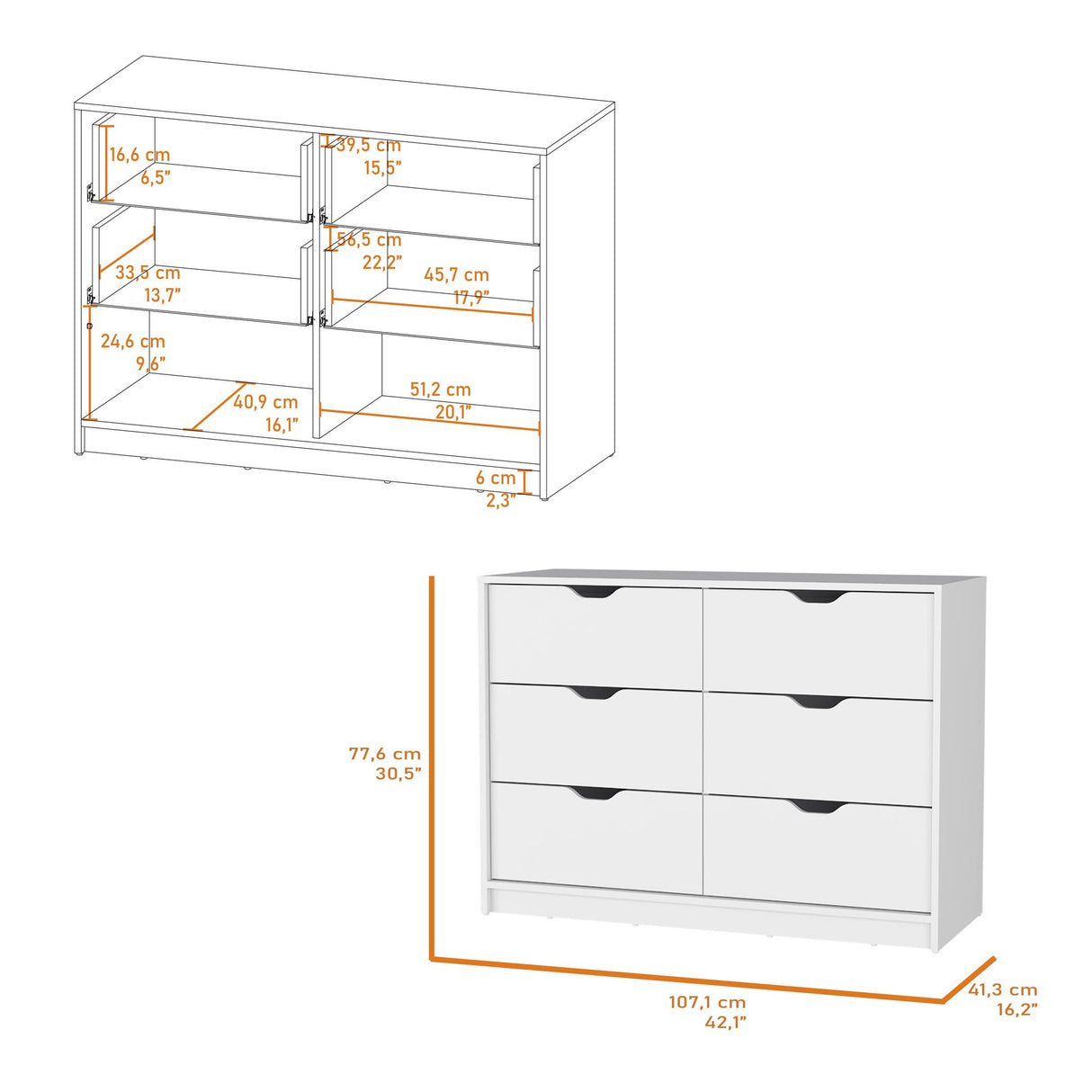 16,6 cm
6,5"

39,5 cm
15,5"

33,5 cm
13,7"

56,5 cm
22,2"

45,7 cm
17,9"

24,6 cm
9,6"

40,9 cm
16,1"

51,2 cm
20,1"

6 cm
2,3"

77,6 cm
30,5"

107,1 cm
42,1"

41,3 cm
16,2"