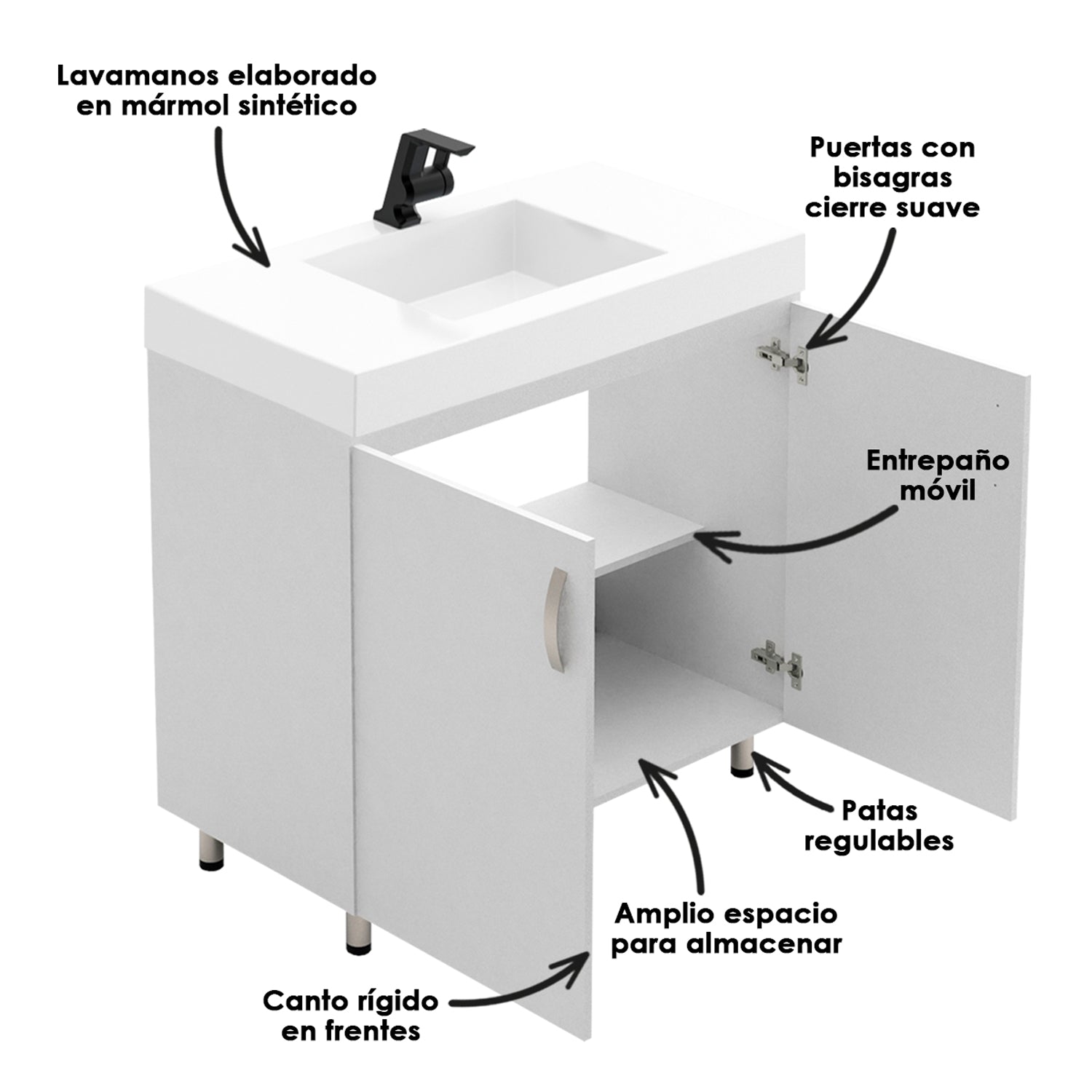 Lavamanos elaborado en mármol sintético

Puertas con bisagras cierre suave

Entrepaño móvil

Patas regulables

Amplio espacio para almacenar

Canto rígido en frentes