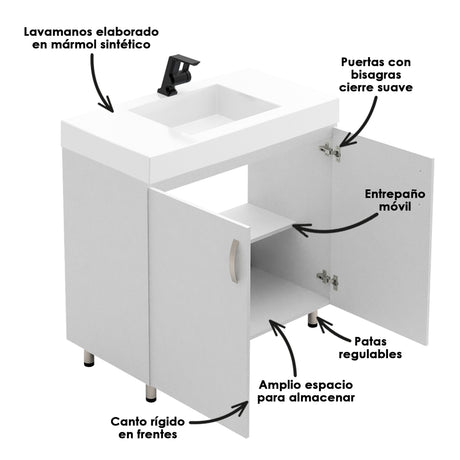 Lavamanos elaborado en mármol sintético

Puertas con bisagras cierre suave

Entrepaño móvil

Patas regulables

Amplio espacio para almacenar

Canto rígido en frentes