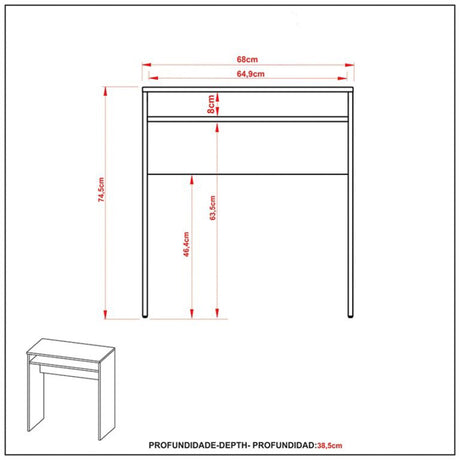 68cm
64,9cm
8cm
74,5cm
63,5cm
46,4cm
PROFUNDIDADE-DEPTH- PROFUNDIDAD:38,5cm