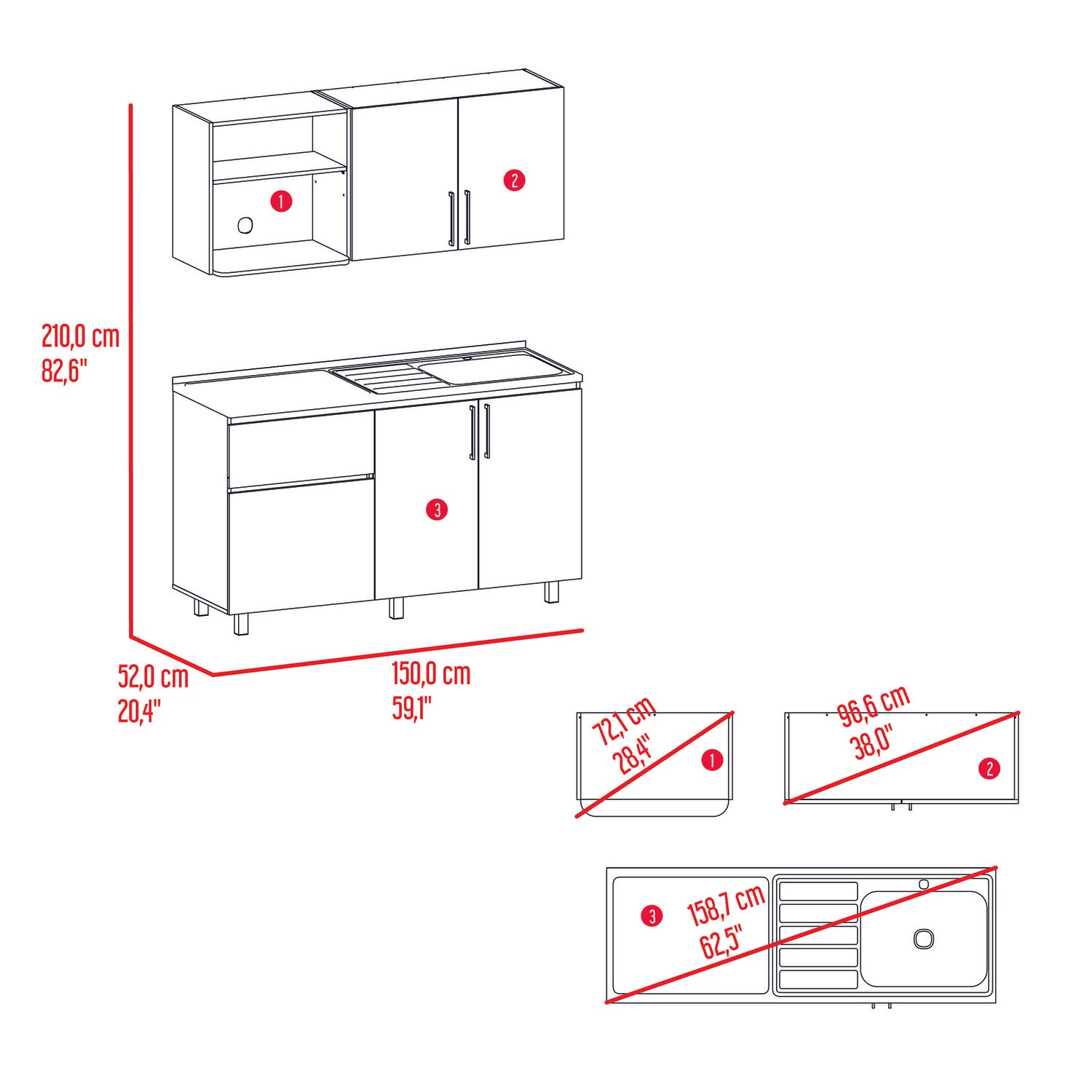 1

2

210,0 cm
82,6"

3

52,0 cm
20,4"

150,0 cm
59,1"

72,1 cm
28,4"

1

96,6 cm
38,0"

2

3

158,7 cm
62,5"