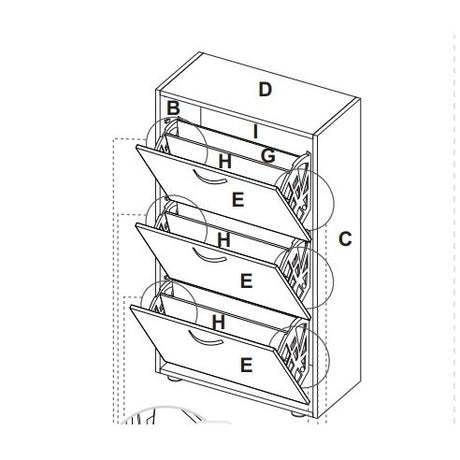 D
B
I
G
H
E
C
H
E
H
E