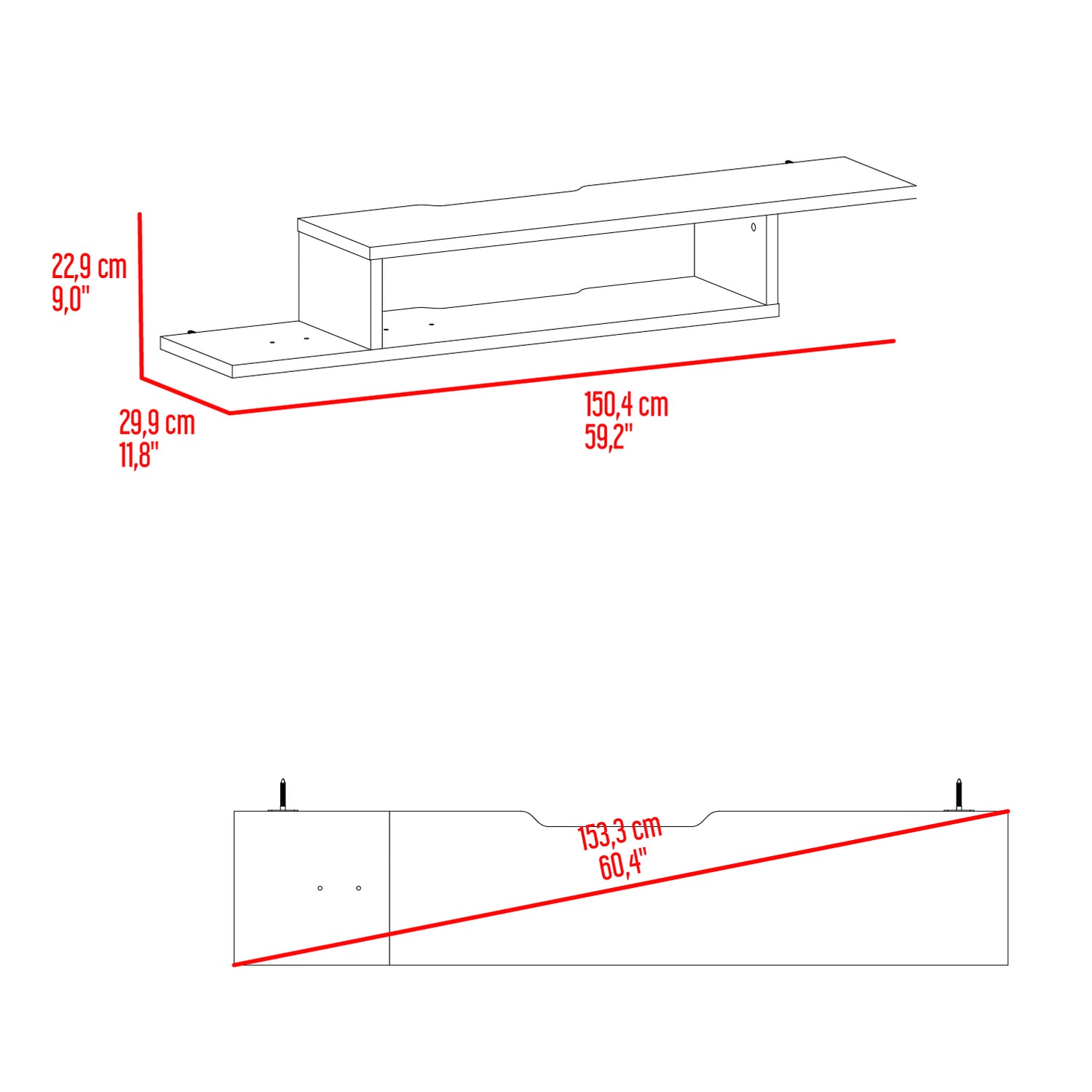 22,9 cm
9,0"

29,9 cm
11,8"

150,4 cm
59,2"

153,3 cm
60,4"