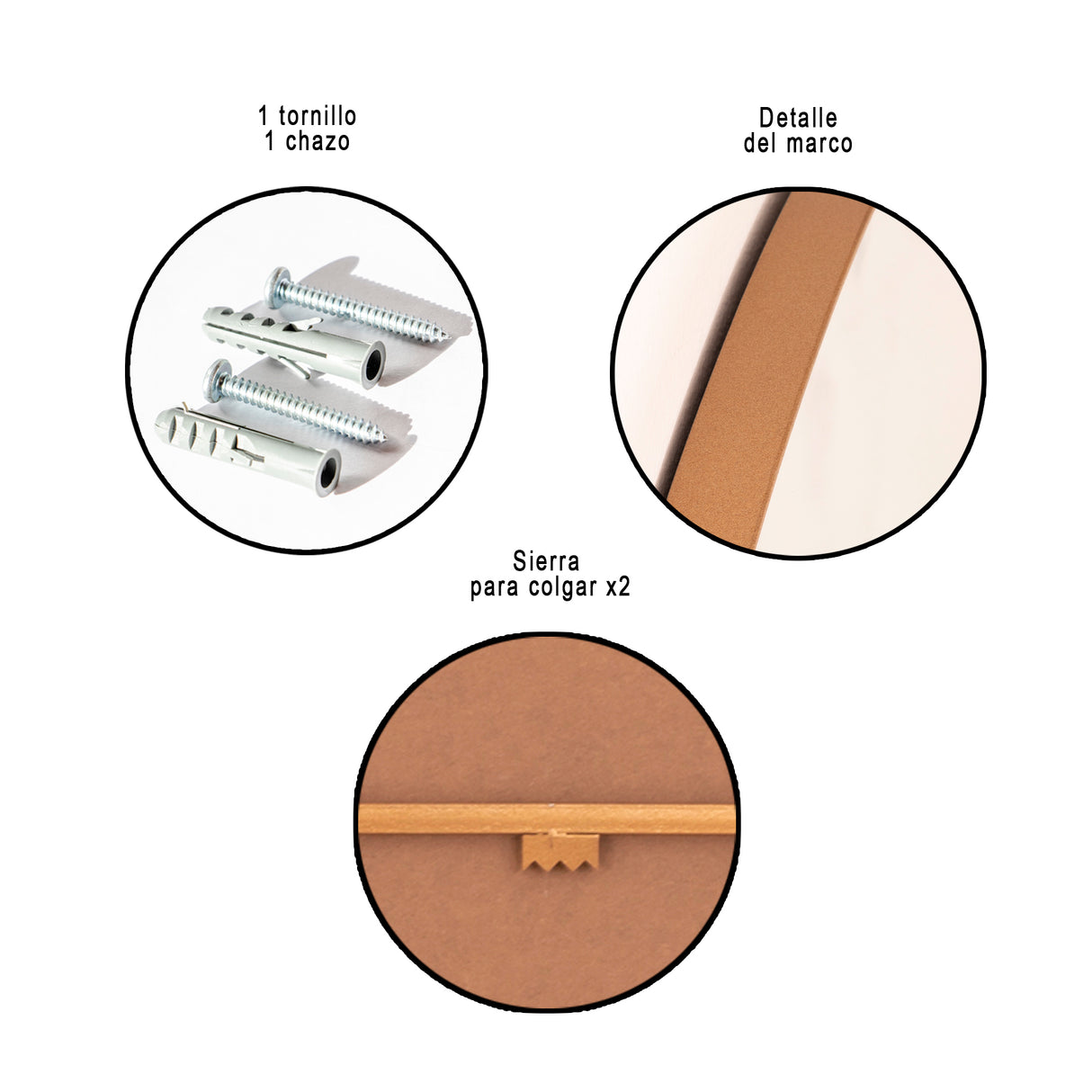 1 tornillo
1 chazo

Detalle
del marco

Sierra
para colgar x2