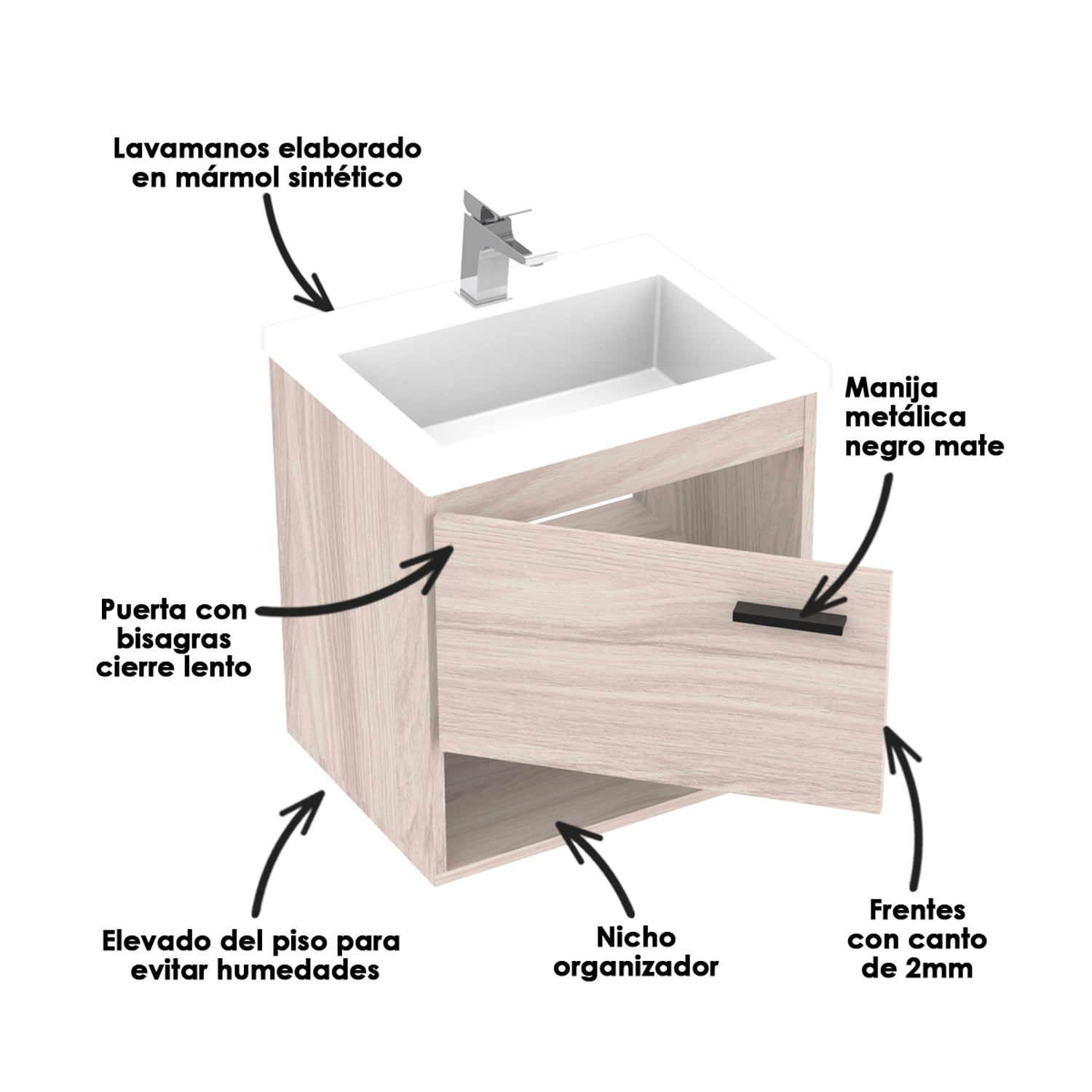 Lavamanos elaborado en mármol sintético

Manija metálica negro mate

Puerta con bisagras cierre lento

Elevado del piso para evitar humedades

Nicho organizador

Frentes con canto de 2mm