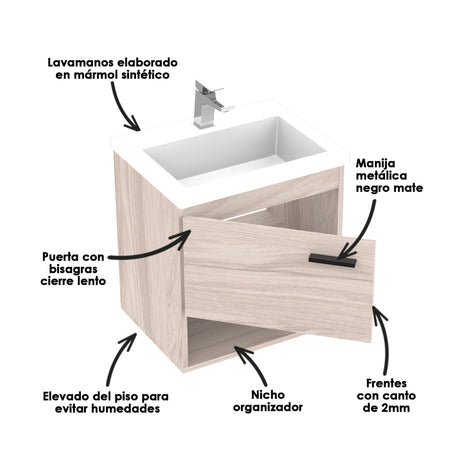 Lavamanos elaborado en mármol sintético

Manija metálica negro mate

Puerta con bisagras cierre lento

Elevado del piso para evitar humedades

Nicho organizador

Frentes con canto de 2mm