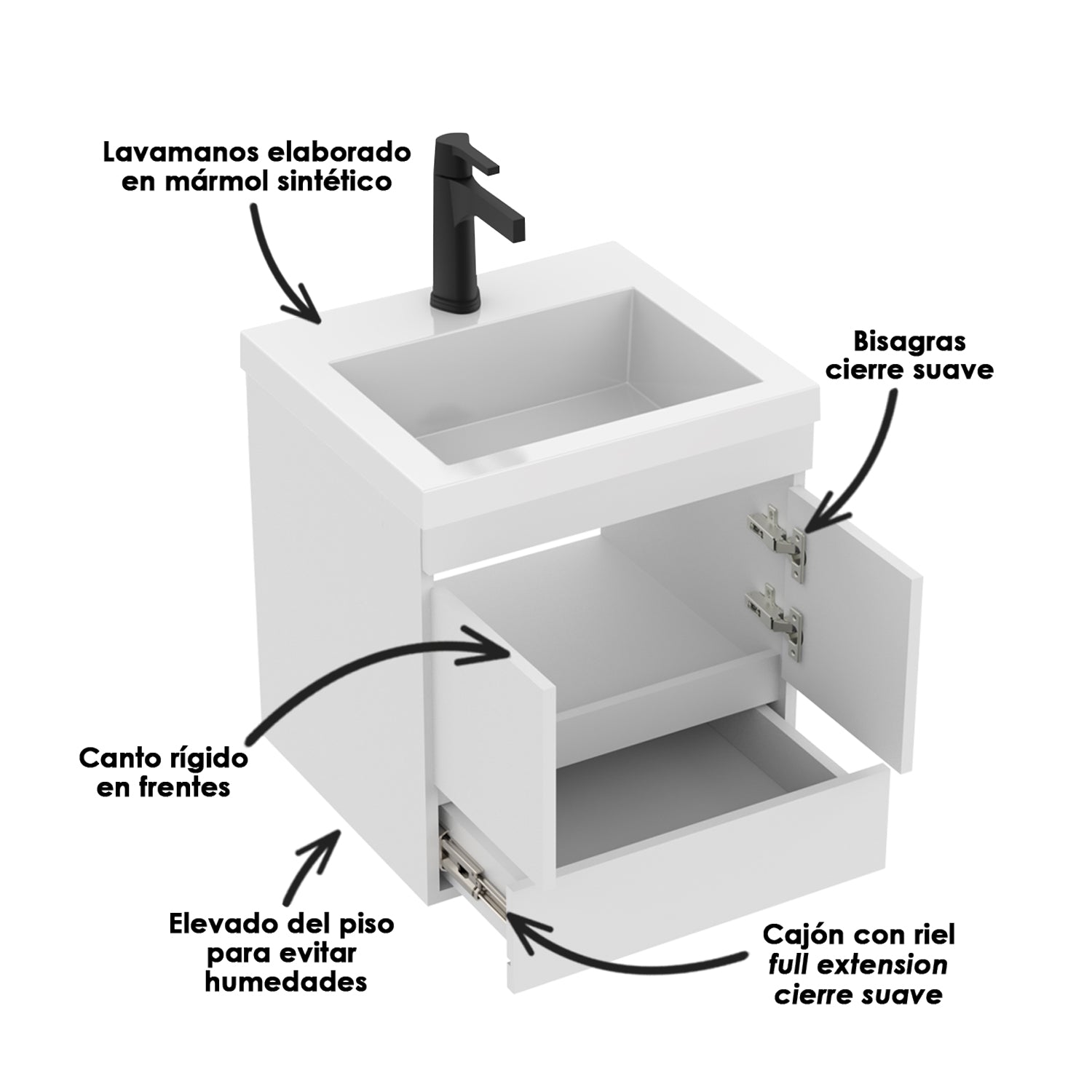 Lavamanos elaborado en mármol sintético

Bisagras cierre suave

Canto rígido en frentes

Elevado del piso para evitar humedades

Cajón con riel full extension cierre suave