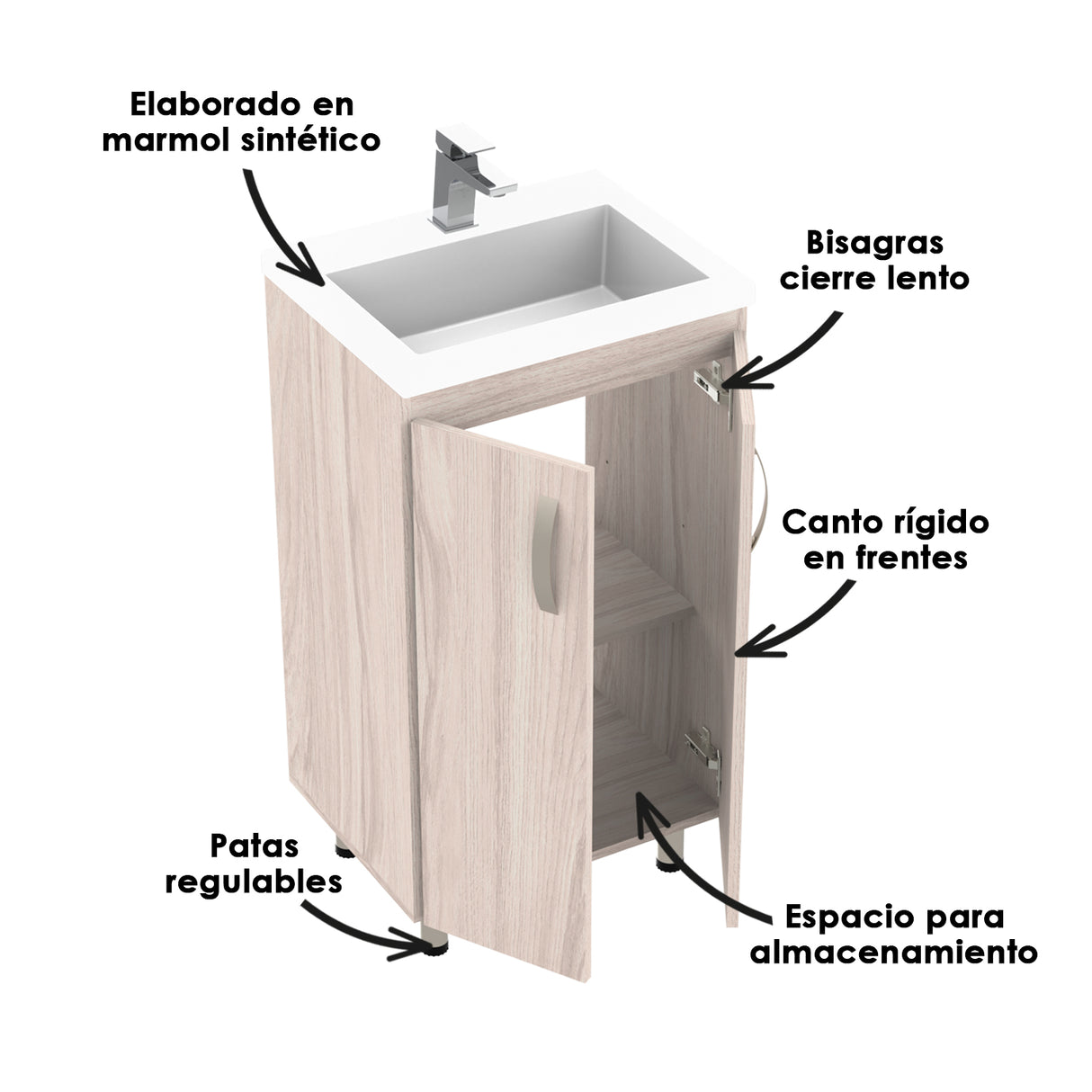 Elaborado en marmol sintético

Bisagras cierre lento

Canto rígido en frentes

Patas regulables

Espacio para almacenamiento