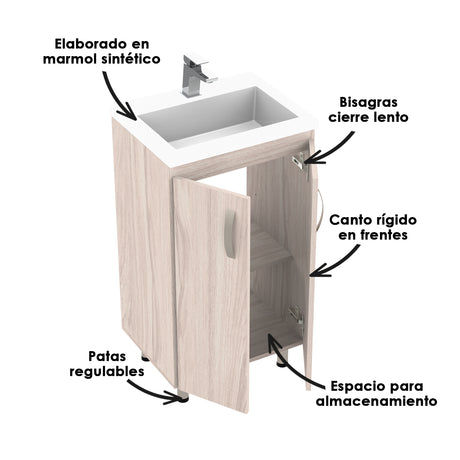 Elaborado en marmol sintético

Bisagras cierre lento

Canto rígido en frentes

Patas regulables

Espacio para almacenamiento