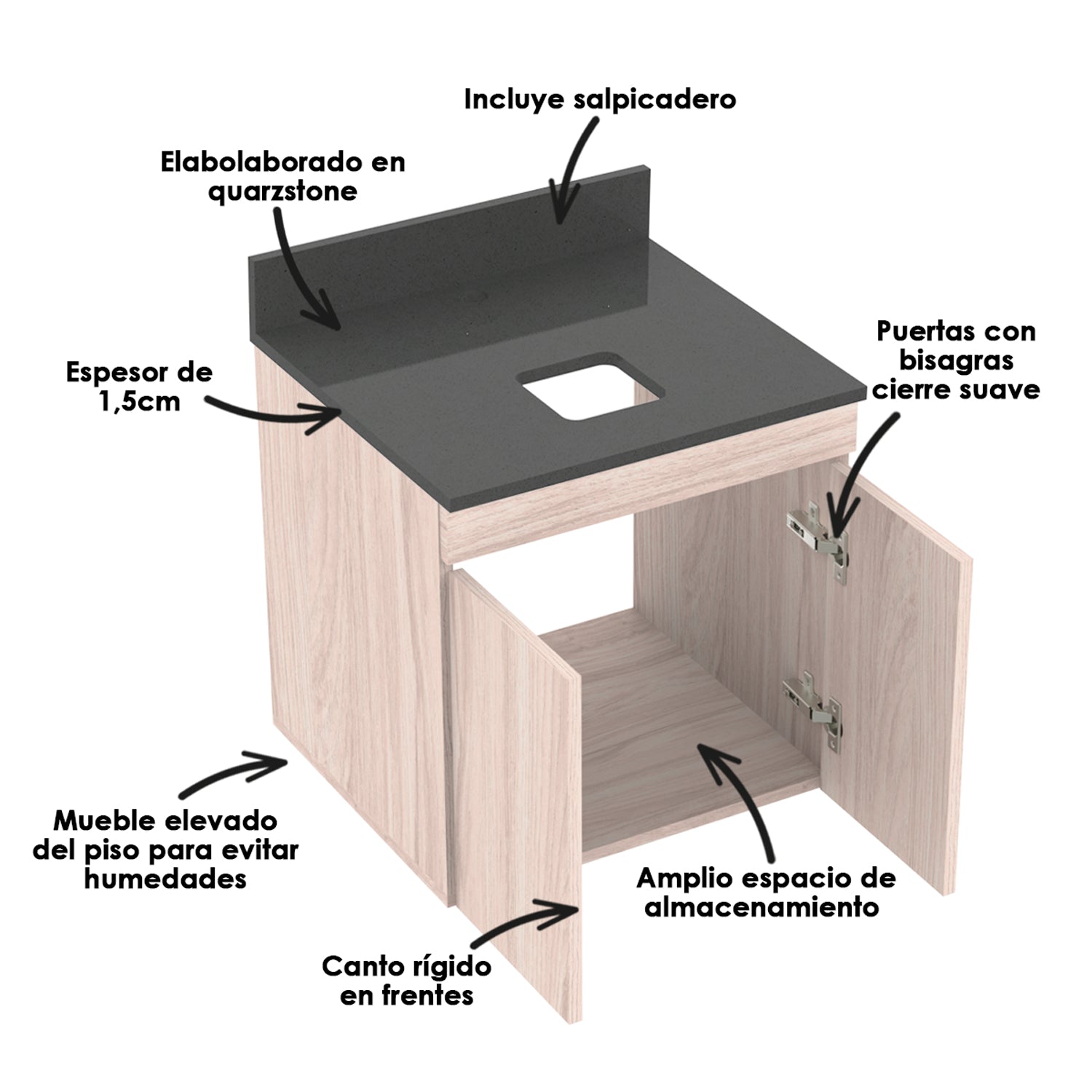 Incluye salpicadero

Elabolaborado en quarzstone

Espesor de 1,5cm

Puertas con bisagras cierre suave

Mueble elevado del piso para evitar humedades

Amplio espacio de almacenamiento

Canto rígido en frentes