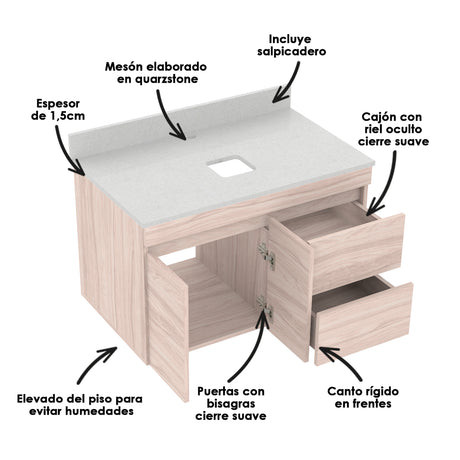 Incluye salpicadero

Mesón elaborado en quarzstone

Espesor de 1,5cm

Cajón con riel oculto cierre suave

Elevado del piso para evitar humedades

Puertas con bisagras cierre suave

Canto rígido en frentes