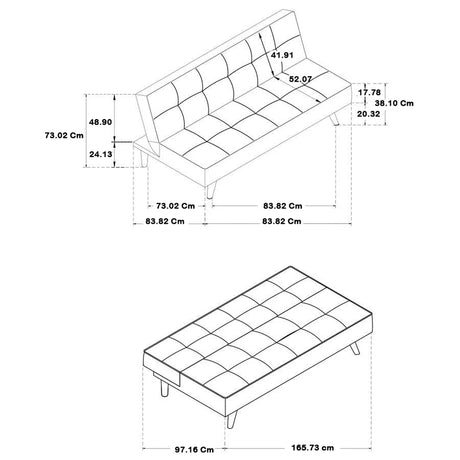 41.91

52.07

17.78

38.10 Cm

20.32

48.90

73.02 Cm

24.13

73.02 Cm

83.82 Cm

83.82 Cm

83.82 Cm

97.16 Cm

165.73 cm