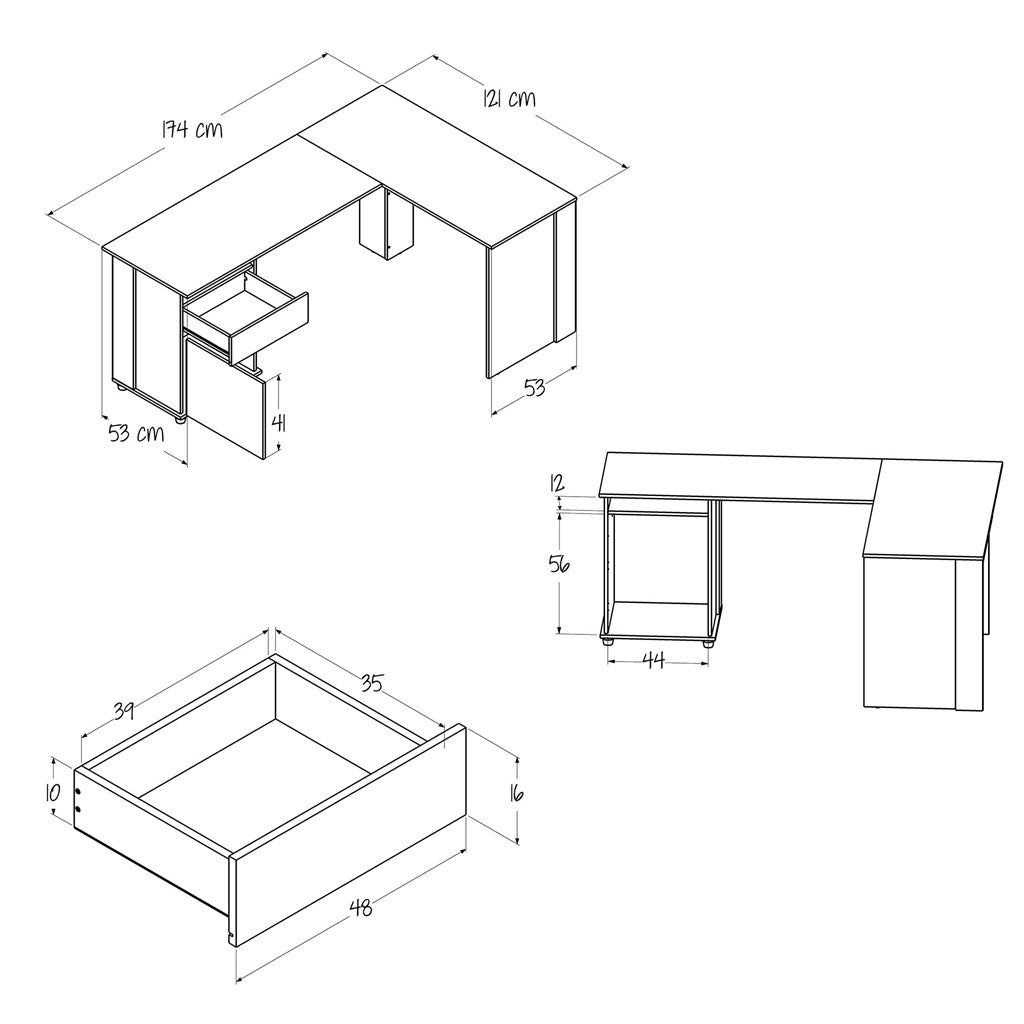 174 cm
121 cm
53
53 cm
41
12
56
44
39
35
10
16
48