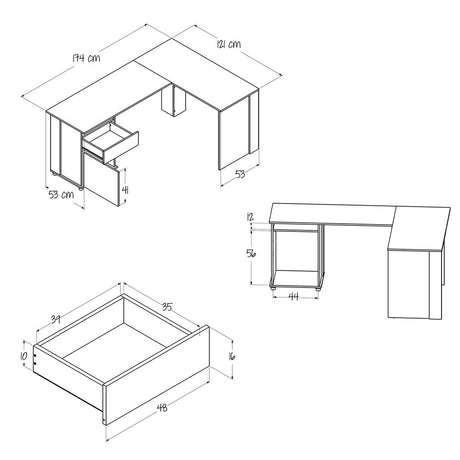 174 cm
121 cm
53
53 cm
41
12
56
44
39
35
10
16
48