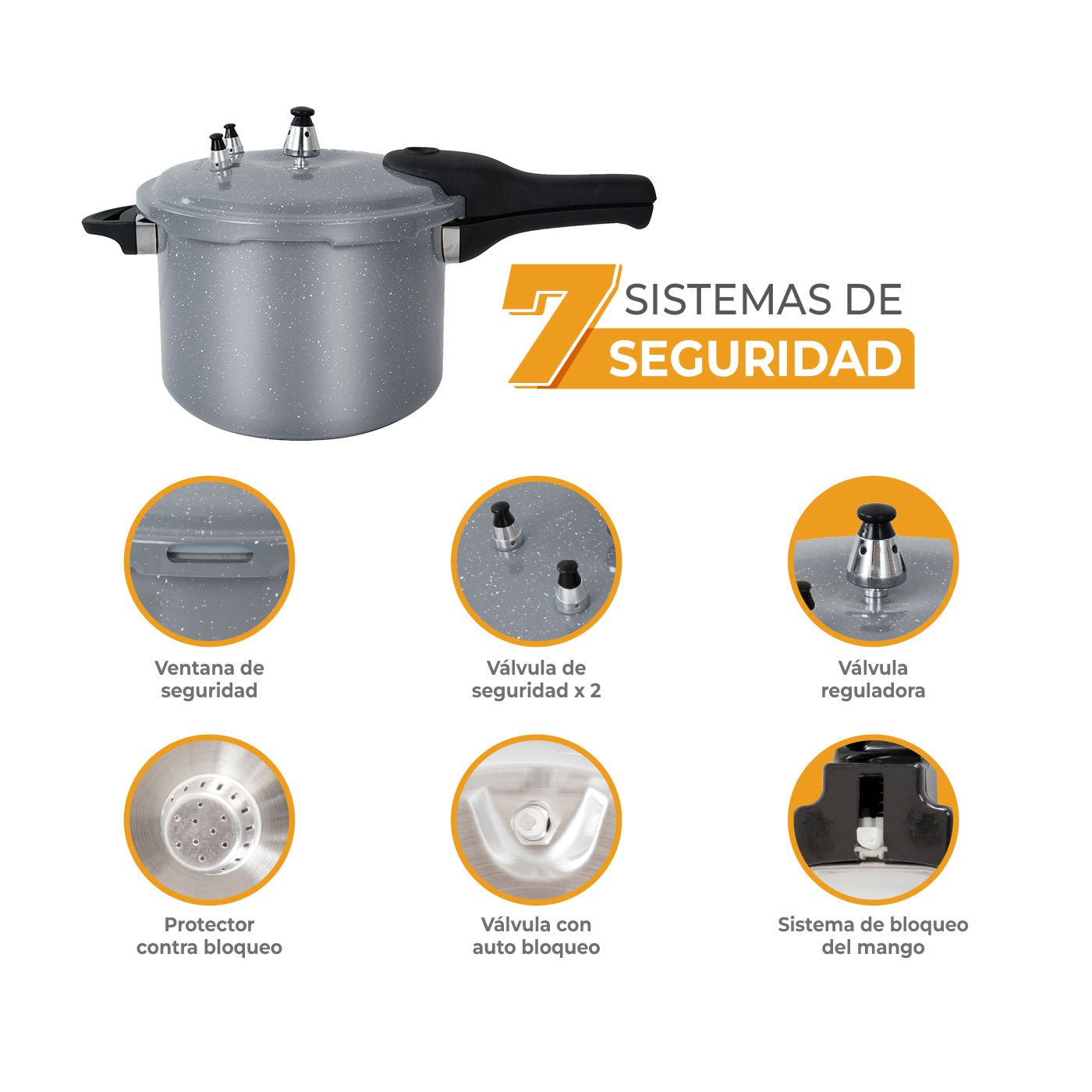 7 SISTEMAS DE SEGURIDAD

Ventana de seguridad

Válvula de seguridad x 2

Válvula reguladora

Protector contra bloqueo

Válvula con auto bloqueo

Sistema de bloqueo del mango