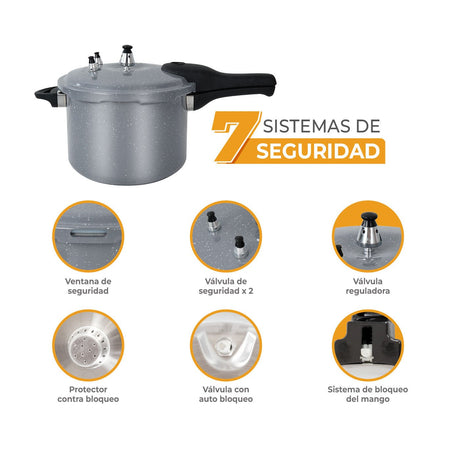 7 SISTEMAS DE SEGURIDAD

Ventana de seguridad

Válvula de seguridad x 2

Válvula reguladora

Protector contra bloqueo

Válvula con auto bloqueo

Sistema de bloqueo del mango