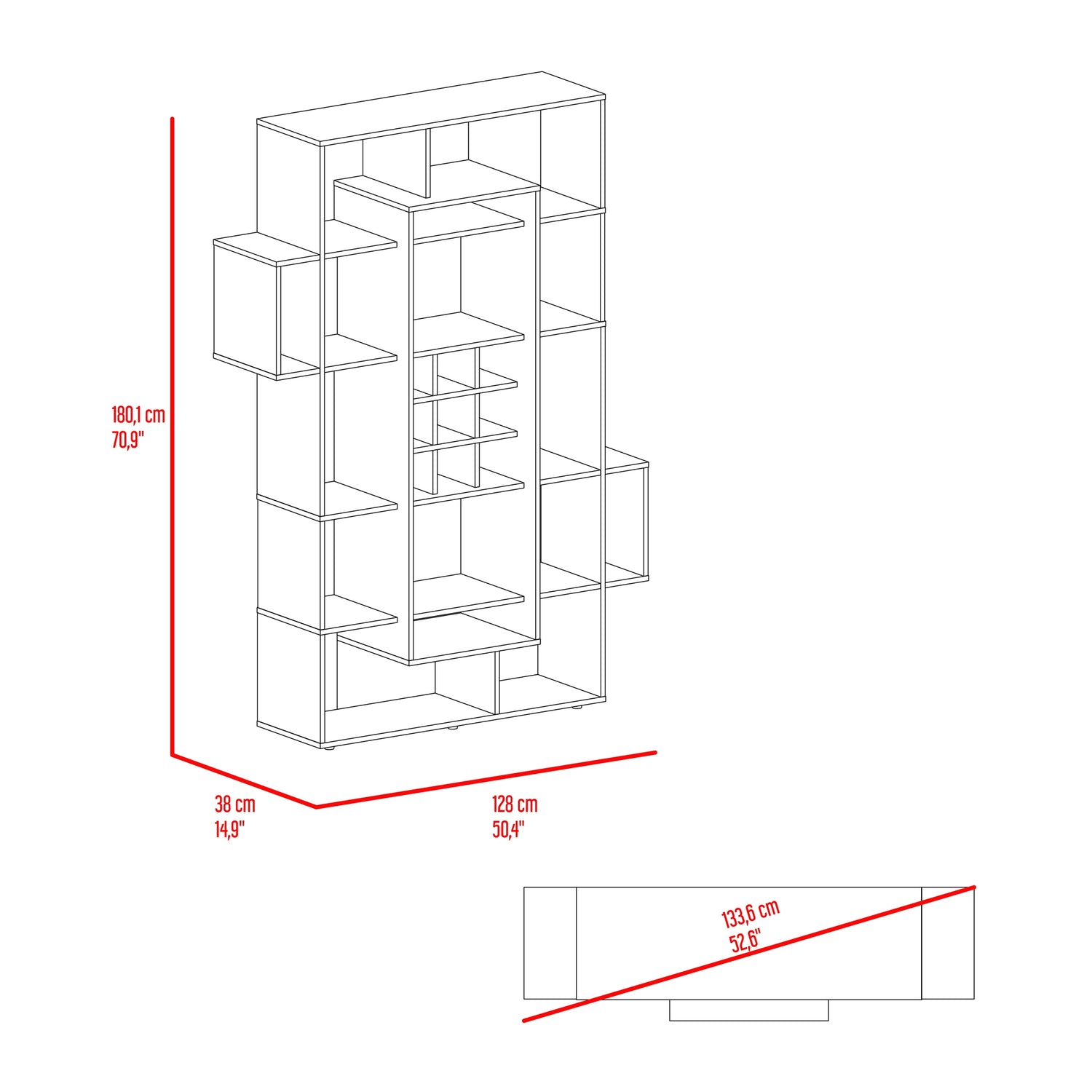 180,1 cm
70,9"

38 cm
14,9"

128 cm
50,4"

133,6 cm
52,6"