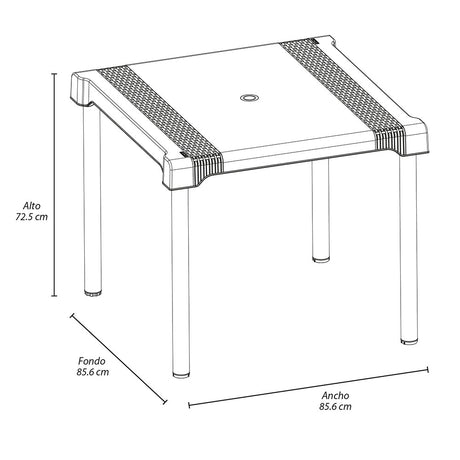 Alto
72.5 cm

Fondo
85.6 cm

Ancho
85.6 cm