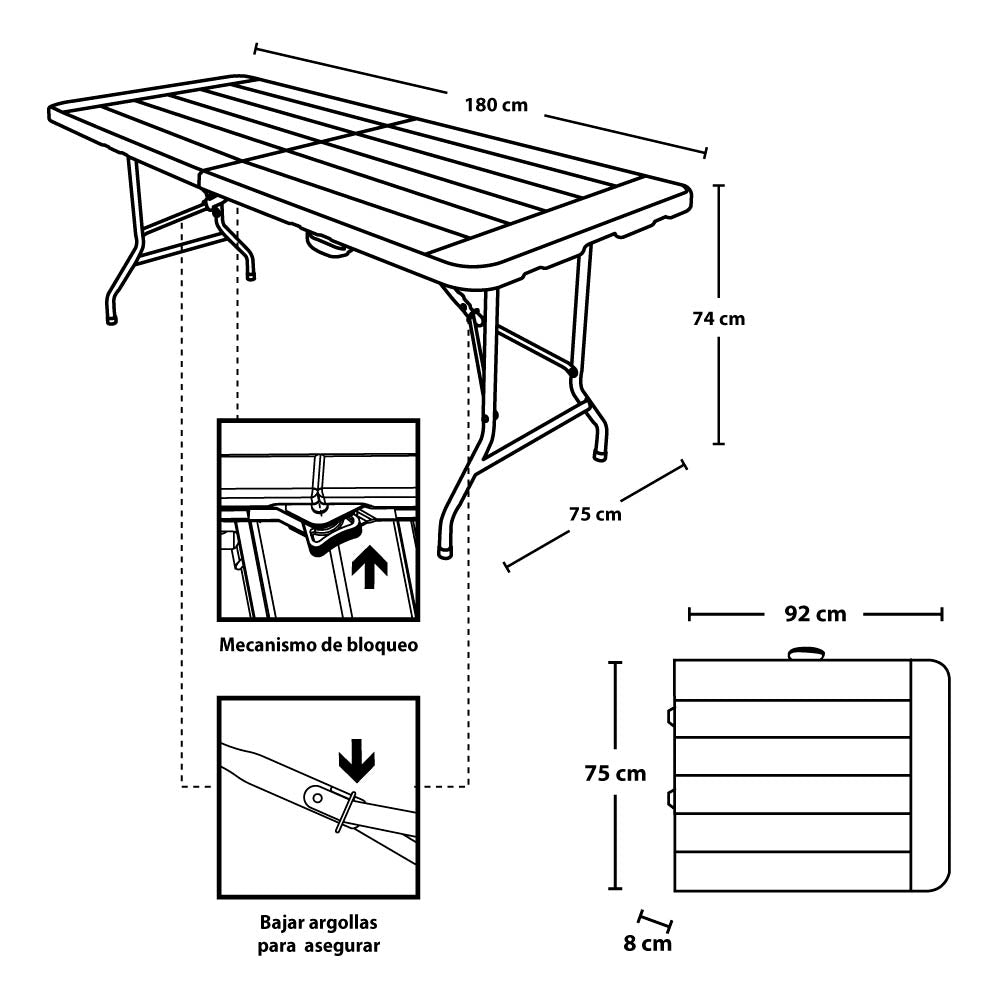 180 cm

74 cm

75 cm

Mecanismo de bloqueo

Bajar argollas para asegurar

92 cm

75 cm

8 cm