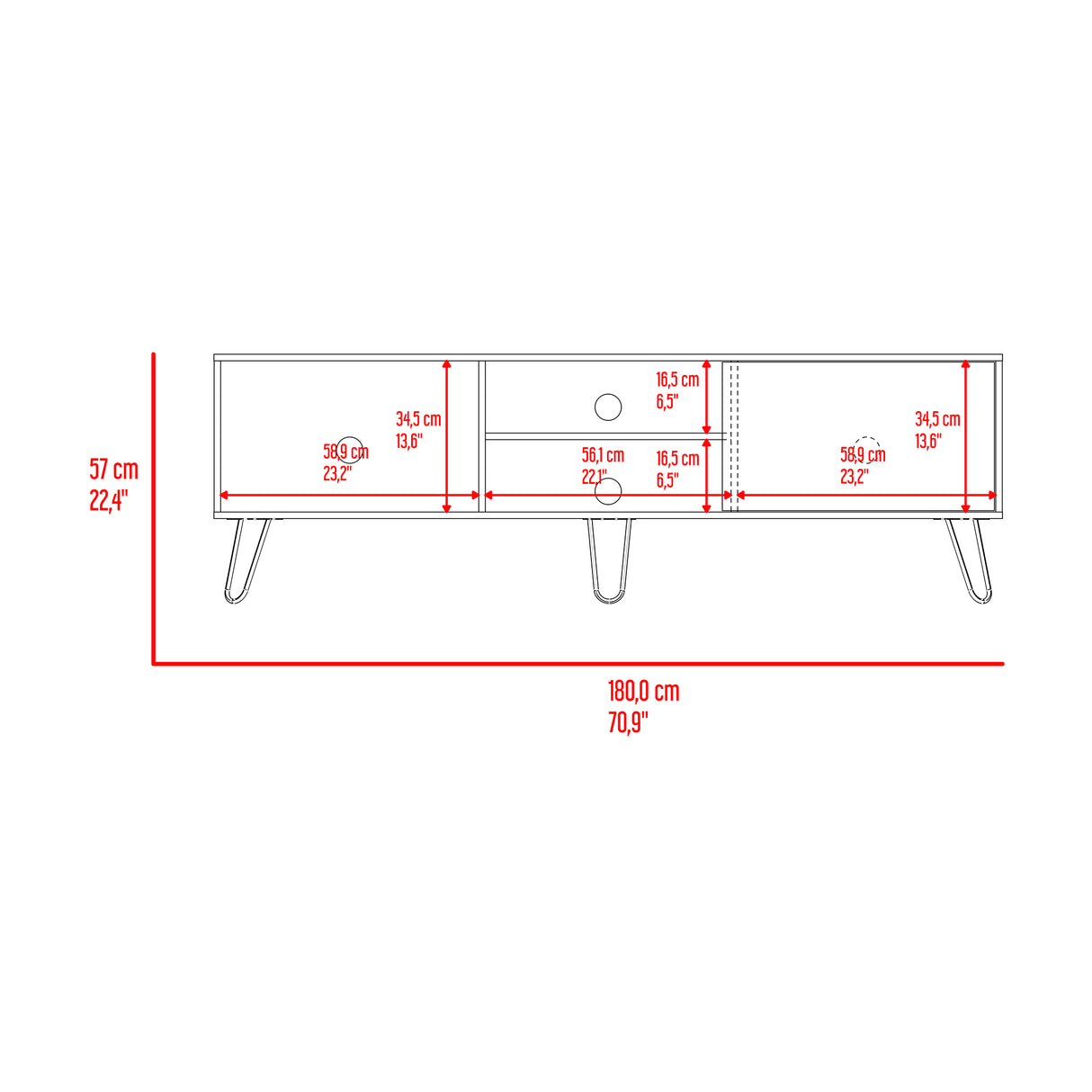 57 cm
22,4"

34,5 cm
13,6"

58,9 cm
23,2"

16,5 cm
6,5"

56,1 cm
22,1"

16,5 cm
6,5"

34,5 cm
13,6"

58,9 cm
23,2"

180,0 cm
70,9"