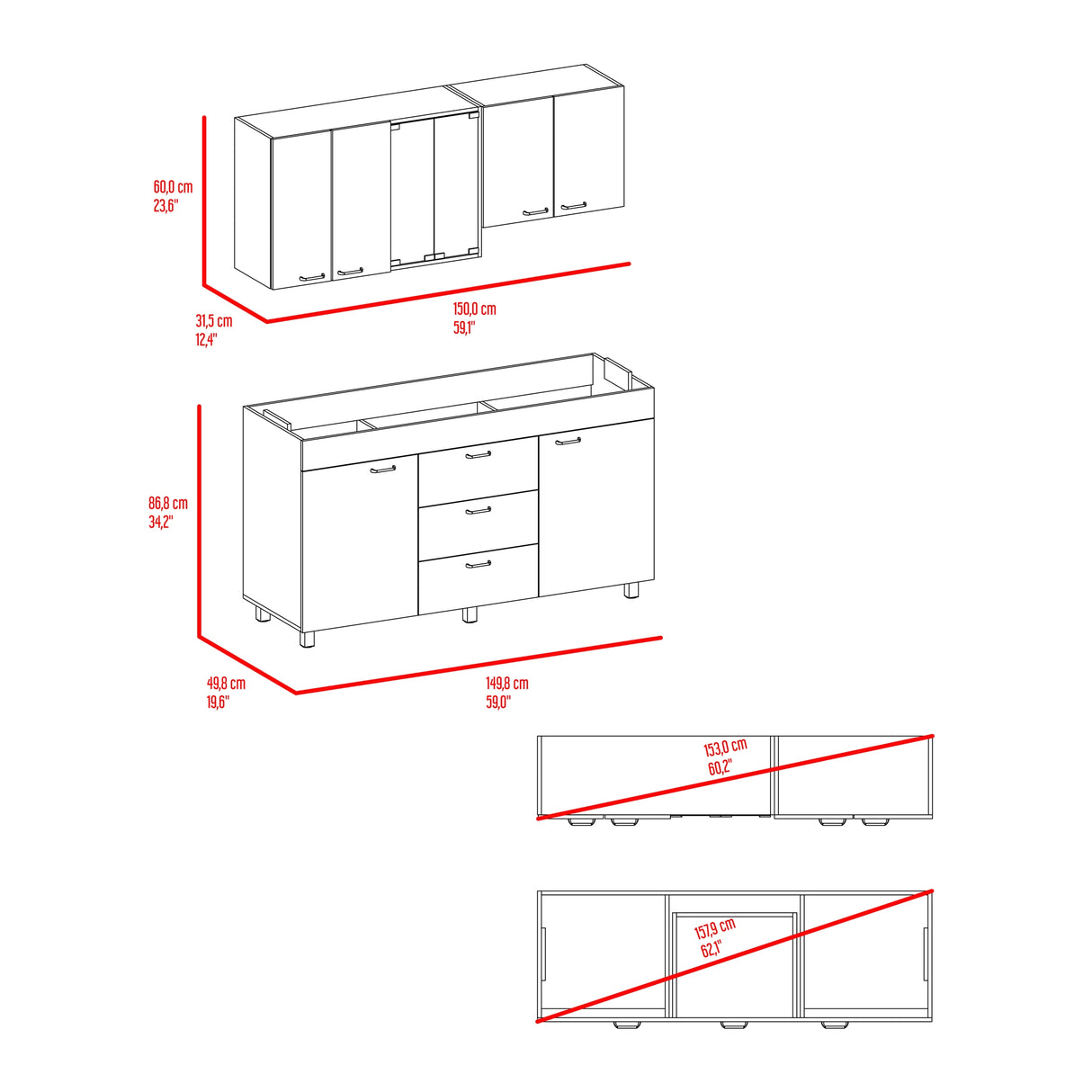 60,0 cm
23,6"

31,5 cm
12,4"

150,0 cm
59,1"

86,8 cm
34,2"

49,8 cm
19,6"

149,8 cm
59,0"

153,0 cm
60,2"

157,9 cm
62,1"