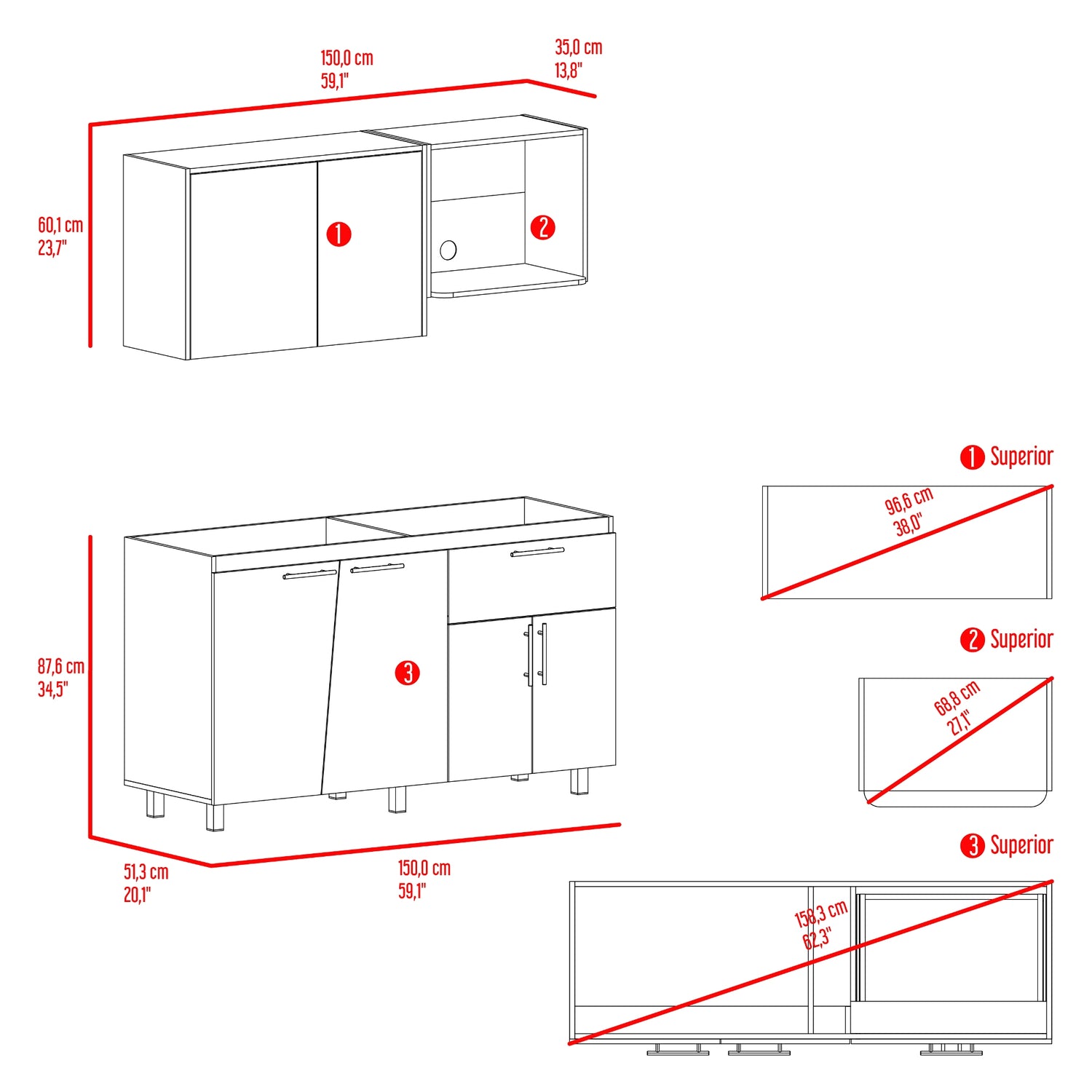 150,0 cm
59,1"

35,0 cm
13,8"

60,1 cm
23,7"

1

2

87,6 cm
34,5"

3

51,3 cm
20,1"

150,0 cm
59,1"

1 Superior

96,6 cm
38,0"

2 Superior

68,8 cm
27,1"

3 Superior

158,3 cm
62,3"