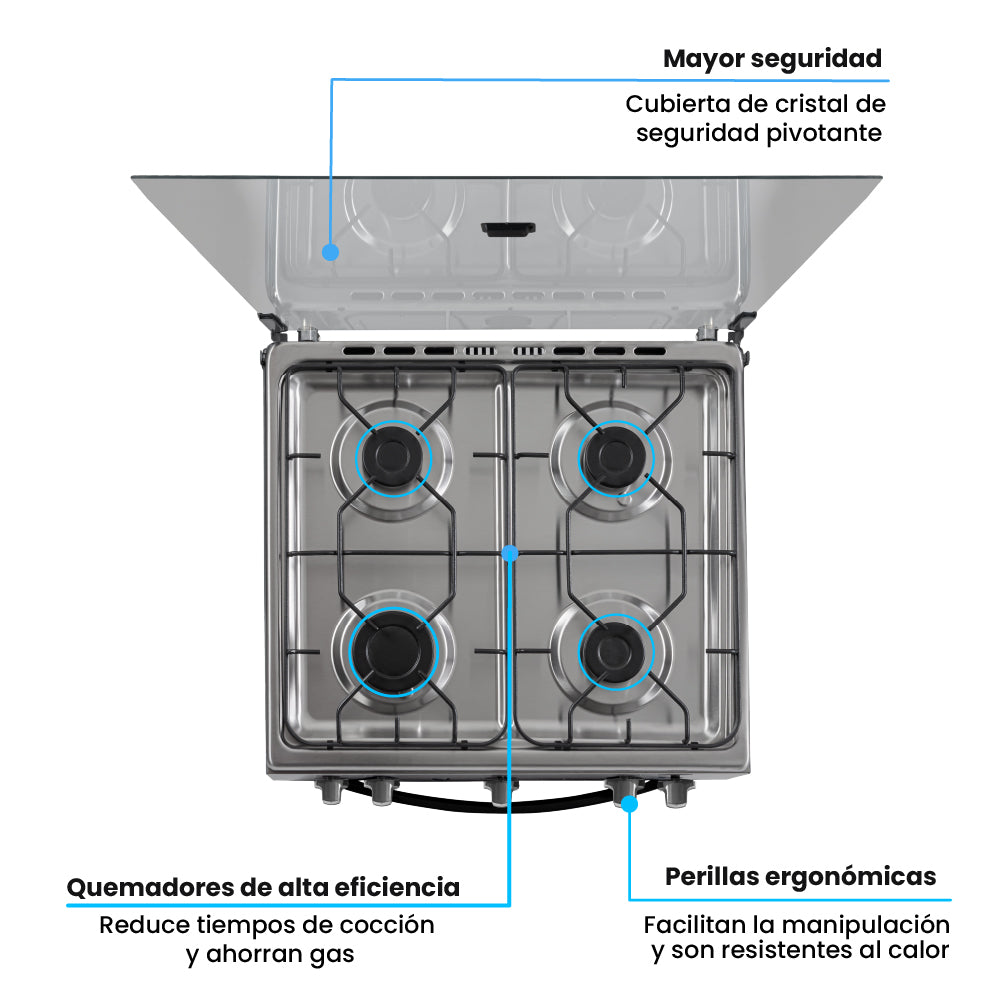 Mayor seguridad

Cubierta de cristal de seguridad pivotante

Quemadores de alta eficiencia

Reduce tiempos de cocción y ahorran gas

Perillas ergonómicas

Facilitan la manipulación y son resistentes al calor