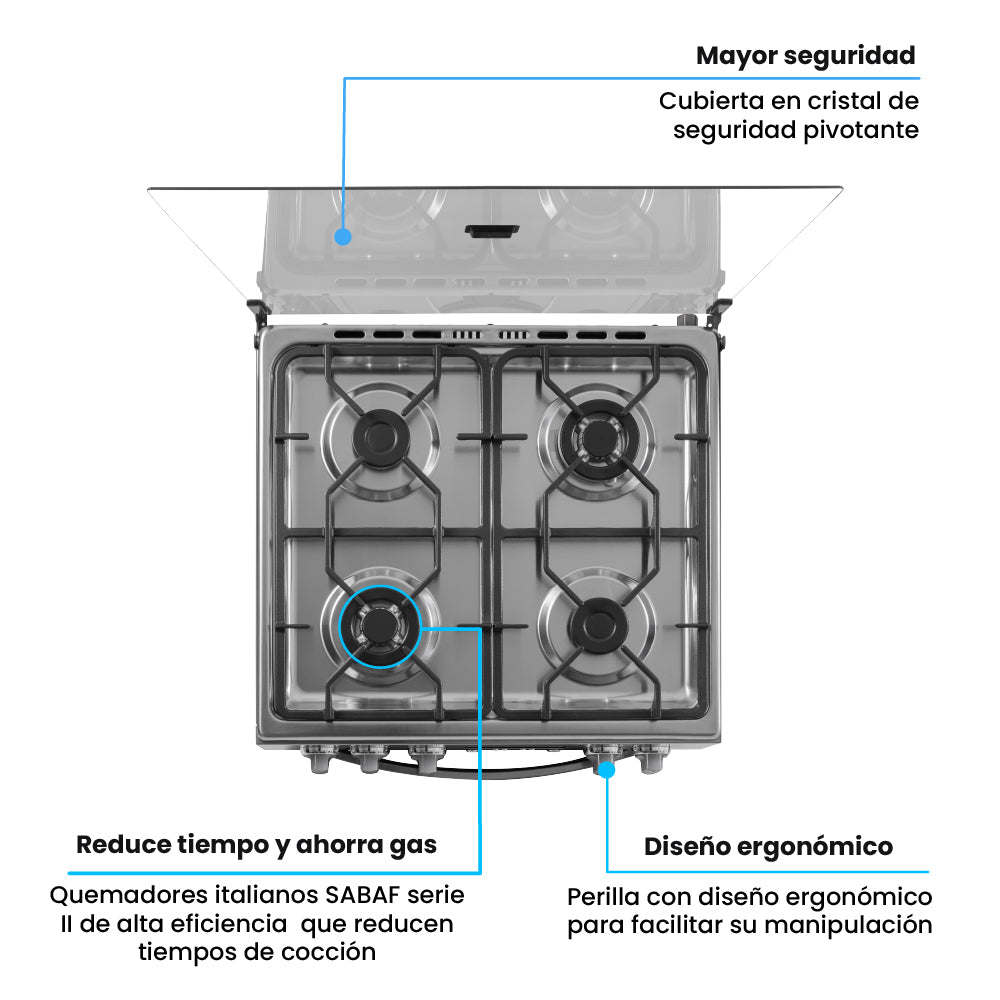 Mayor seguridad

Cubierta en cristal de seguridad pivotante

Reduce tiempo y ahorra gas

Quemadores italianos SABAF serie II de alta eficiencia  que reducen tiempos de cocción

Diseño ergonómico

Perilla con diseño ergonómico para facilitar su manipulación