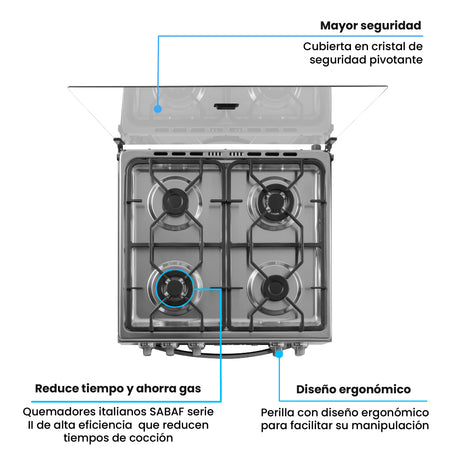 Mayor seguridad

Cubierta en cristal de seguridad pivotante

Reduce tiempo y ahorra gas

Quemadores italianos SABAF serie II de alta eficiencia que reducen tiempos de cocción

Diseño ergonómico

Perilla con diseño ergonómico para facilitar su manipulación