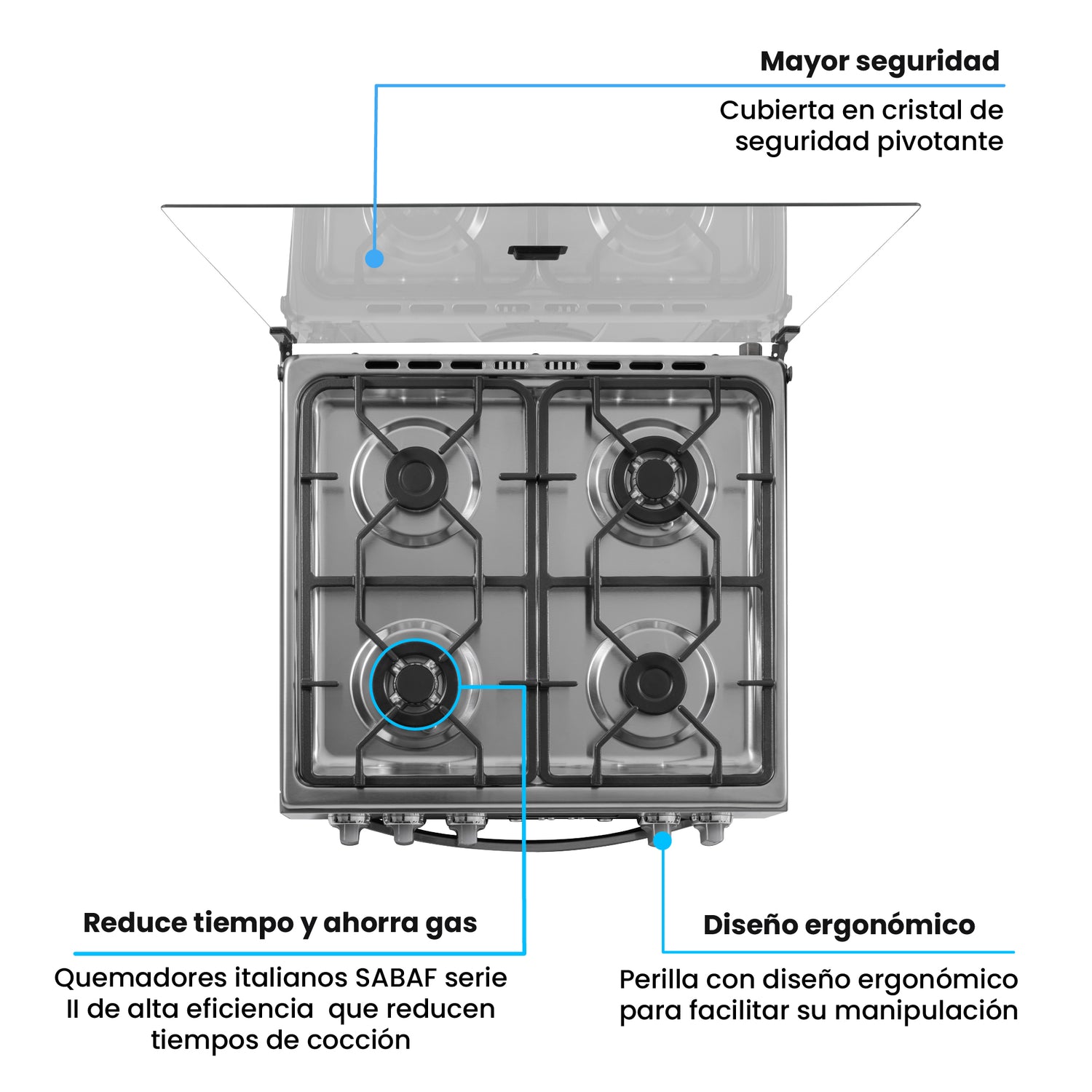 Mayor seguridad

Cubierta en cristal de seguridad pivotante

Reduce tiempo y ahorra gas

Quemadores italianos SABAF serie II de alta eficiencia  que reducen tiempos de cocción

Diseño ergonómico

Perilla con diseño ergonómico para facilitar su manipulación