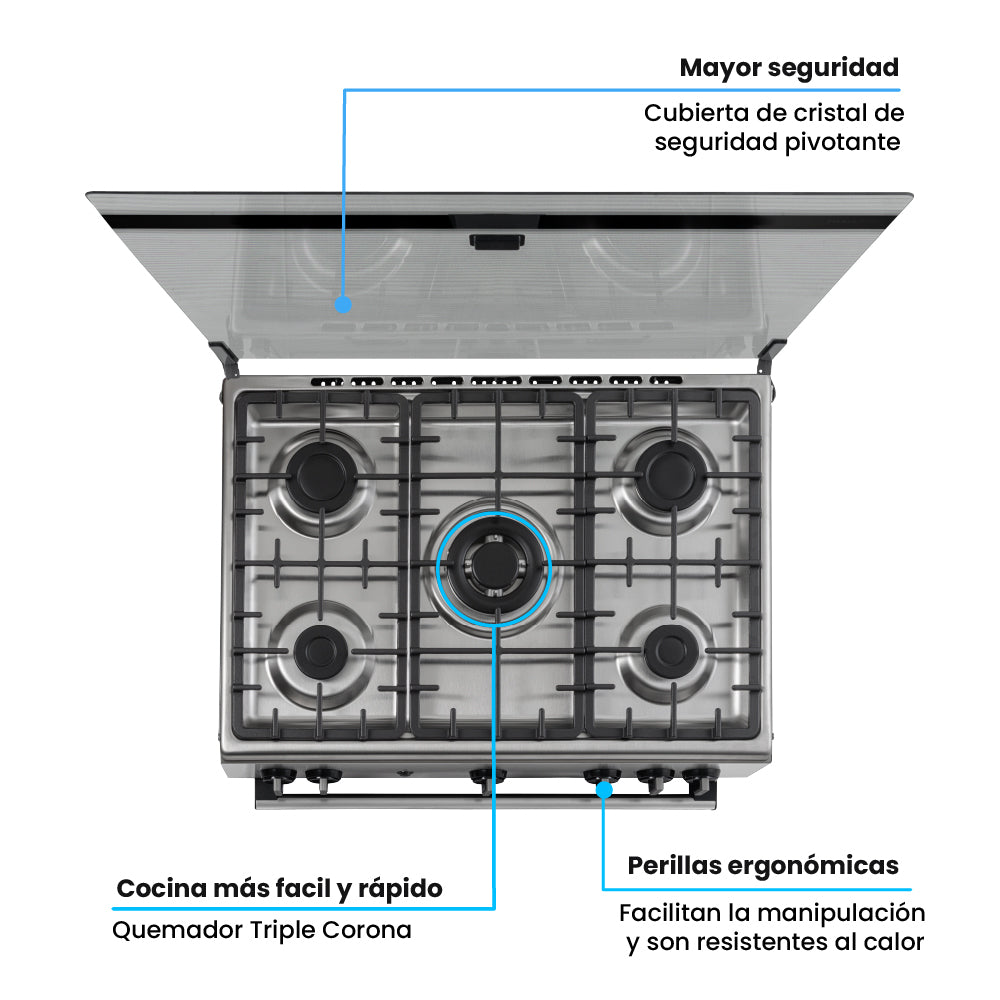 Mayor seguridad

Cubierta de cristal de seguridad pivotante

Cocina más facil y rápido

Quemador Triple Corona

Perillas ergonómicas

Facilitan la manipulación y son resistentes al calor