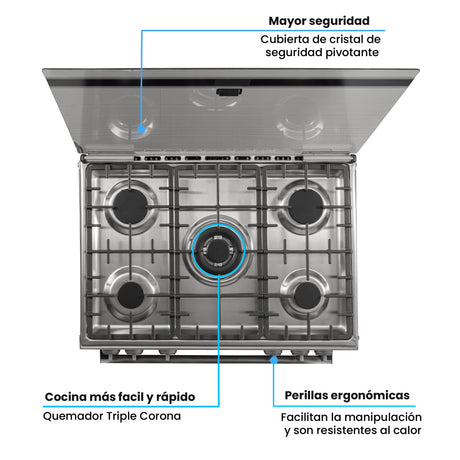 Mayor seguridad

Cubierta de cristal de seguridad pivotante

Cocina más facil y rápido

Quemador Triple Corona

Perillas ergonómicas

Facilitan la manipulación y son resistentes al calor